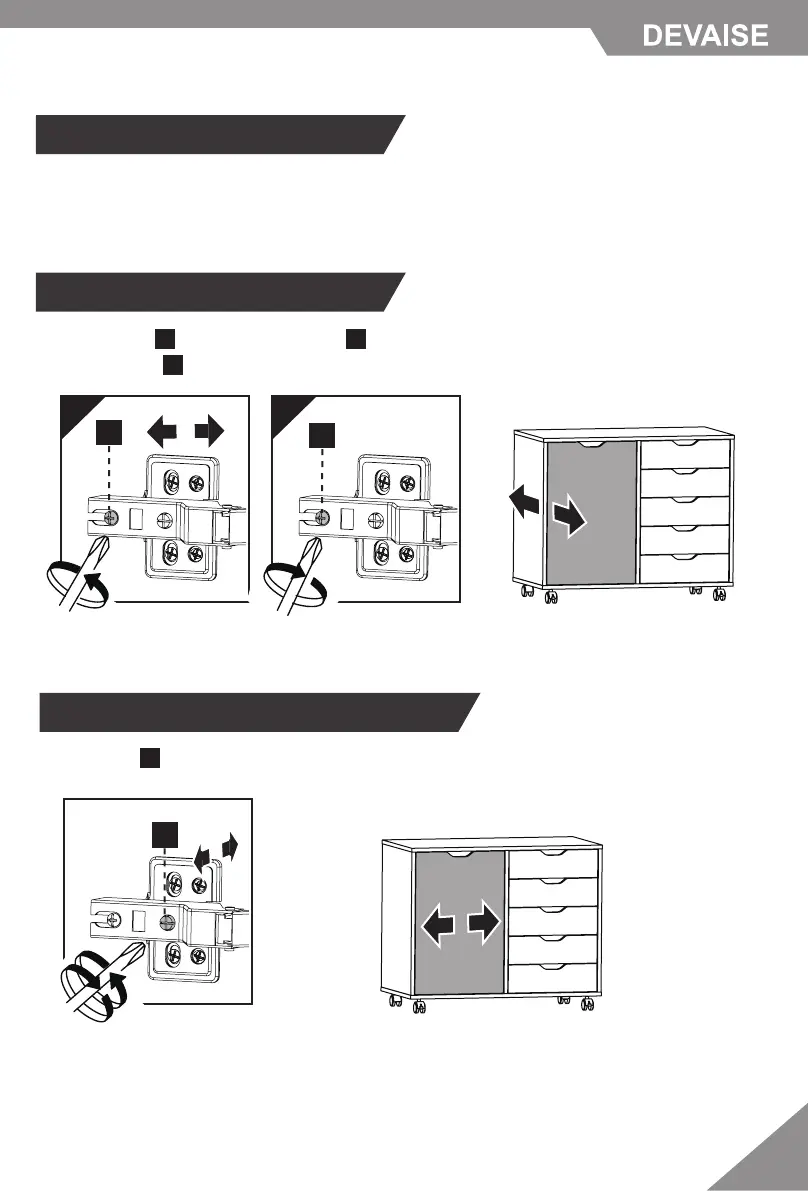 DEVAISE