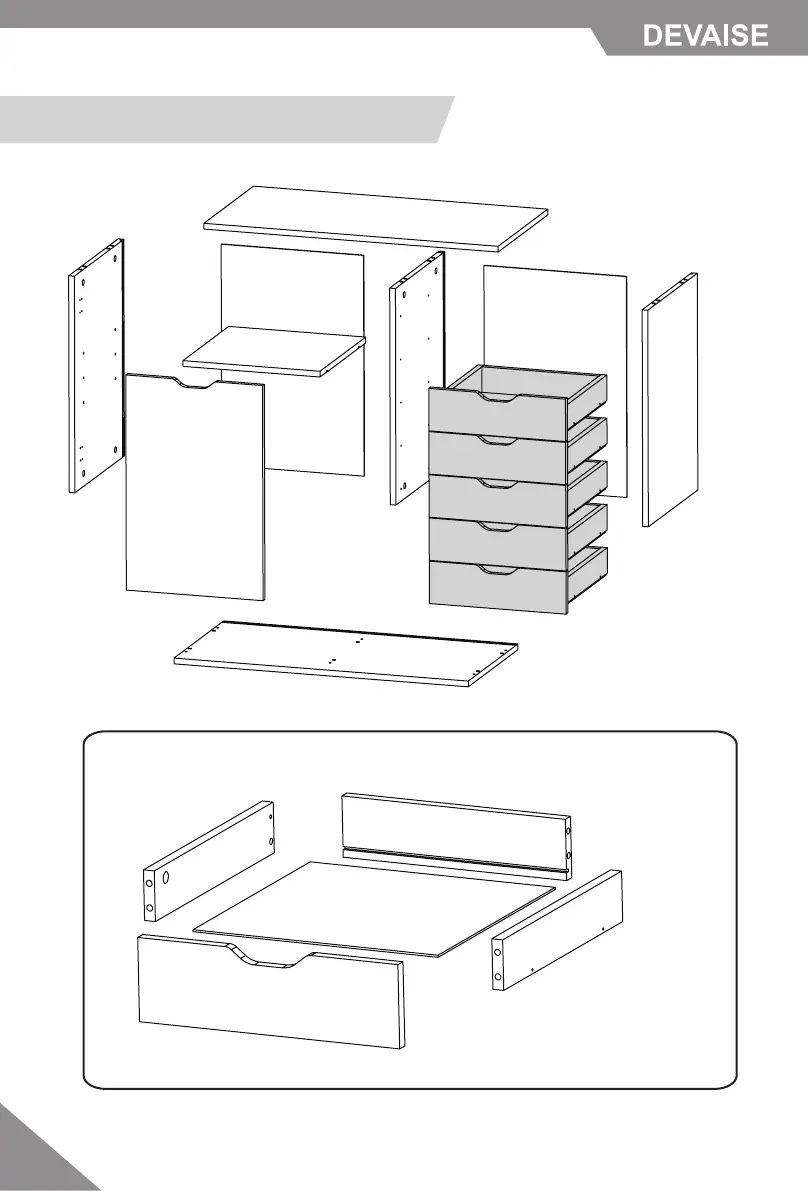 DEVAISE