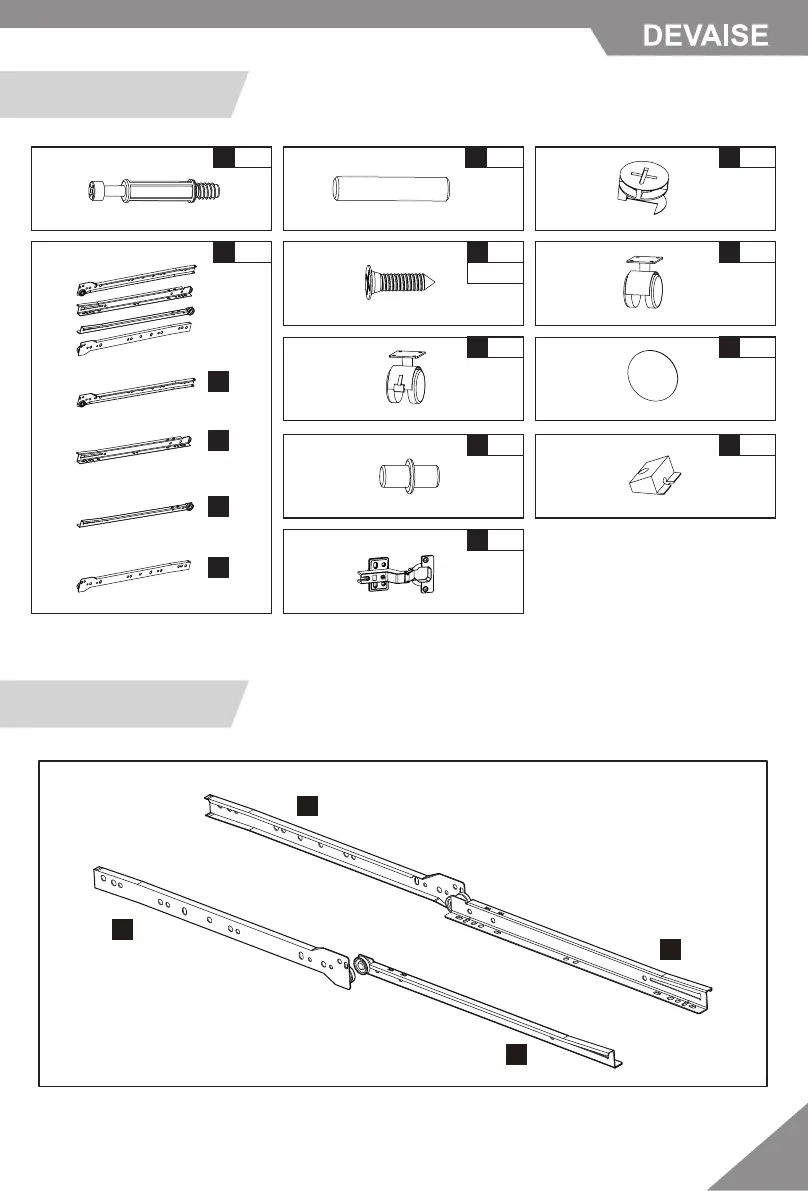 DEVAISE