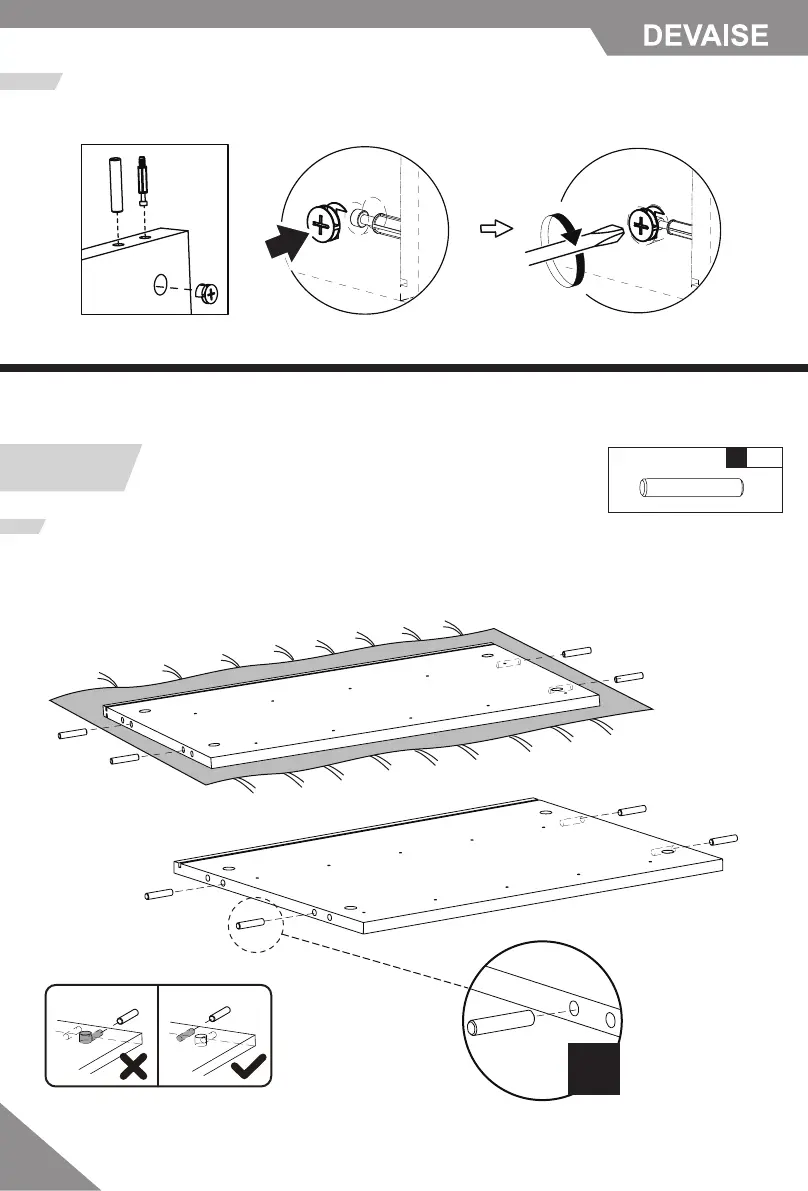 DEVAISE