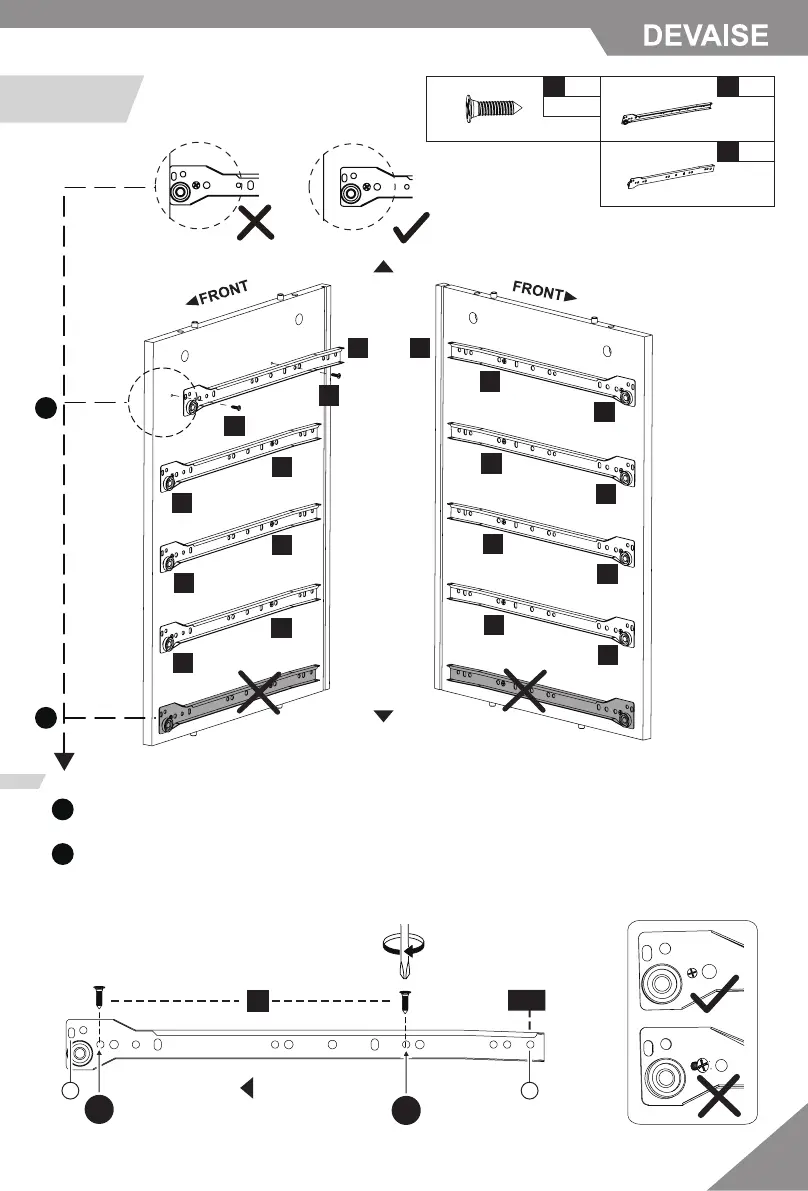 DEVAISE

FRONT

FRONT