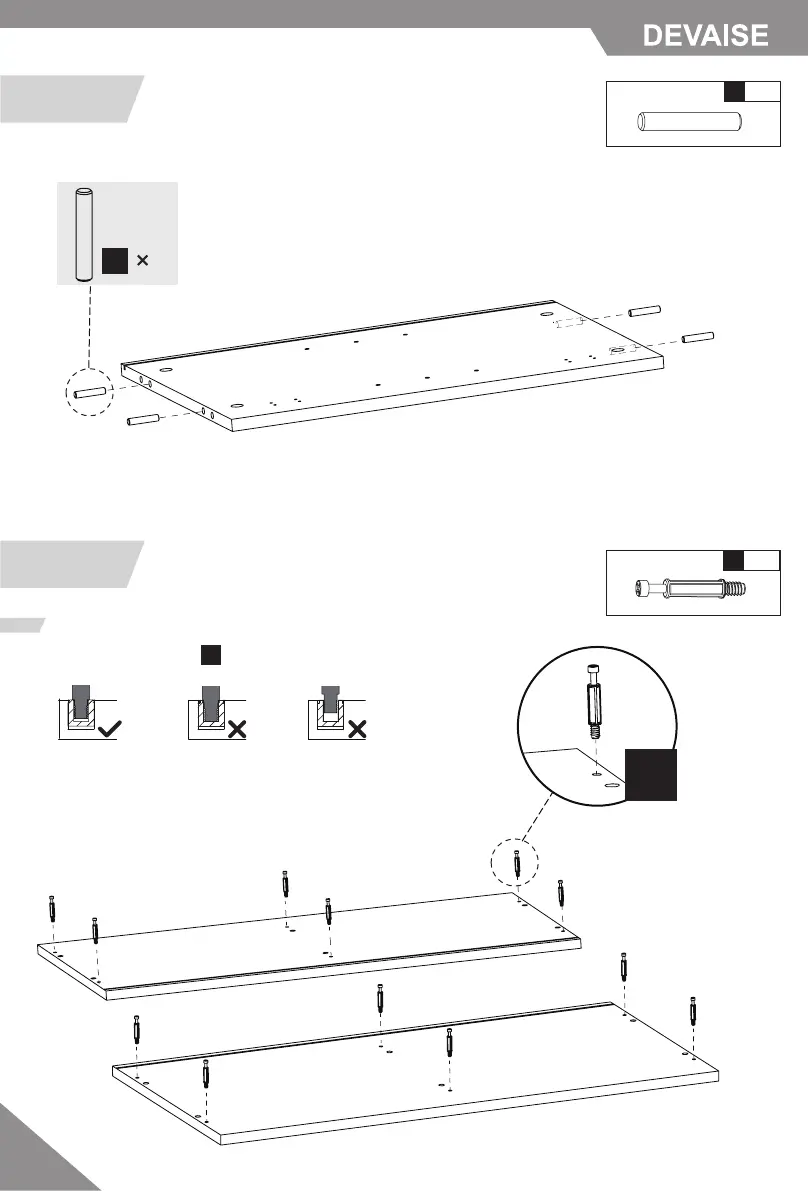 DEVAISE

×