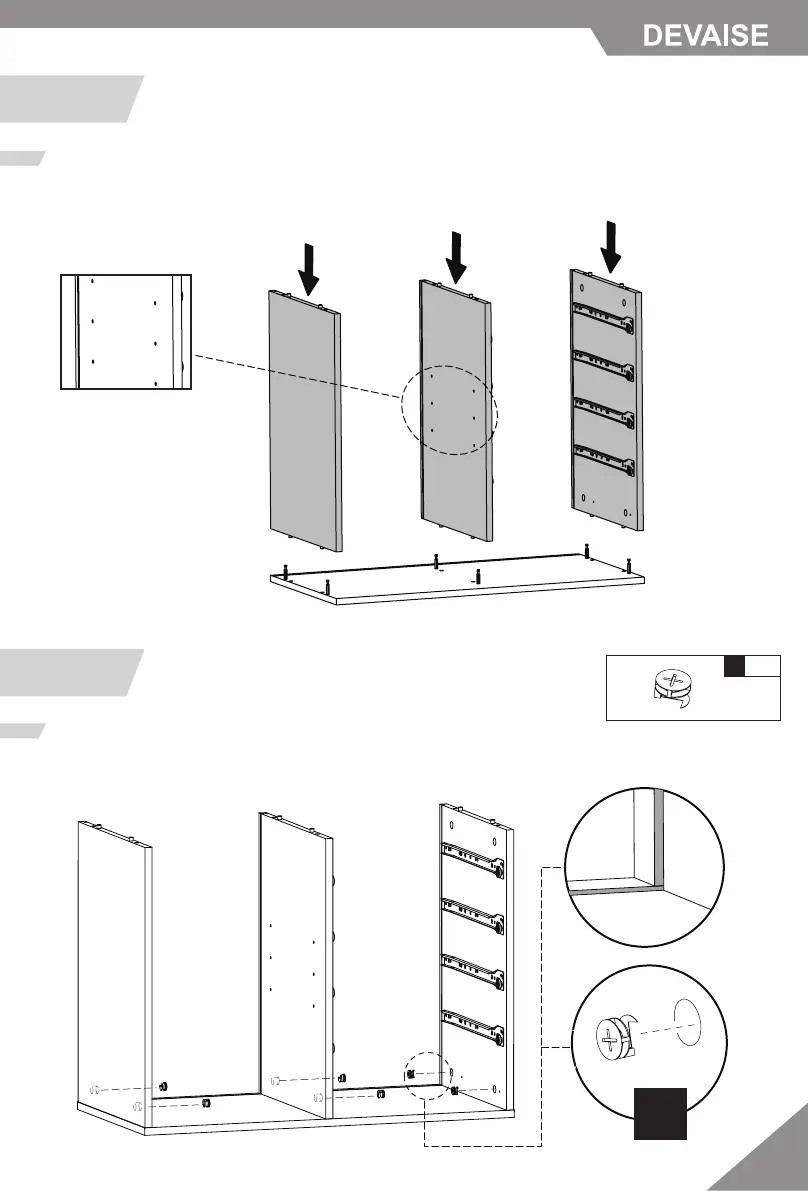 DEVAISE