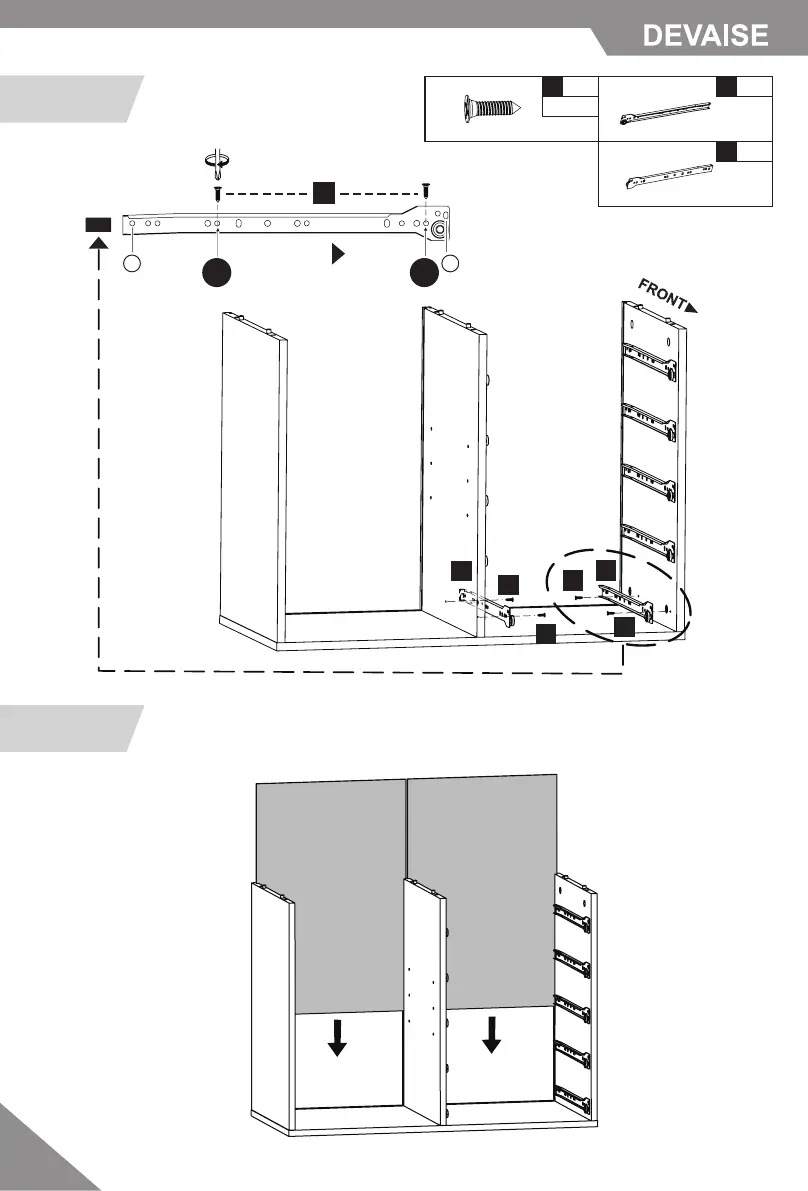 DEVAISE

FRONT