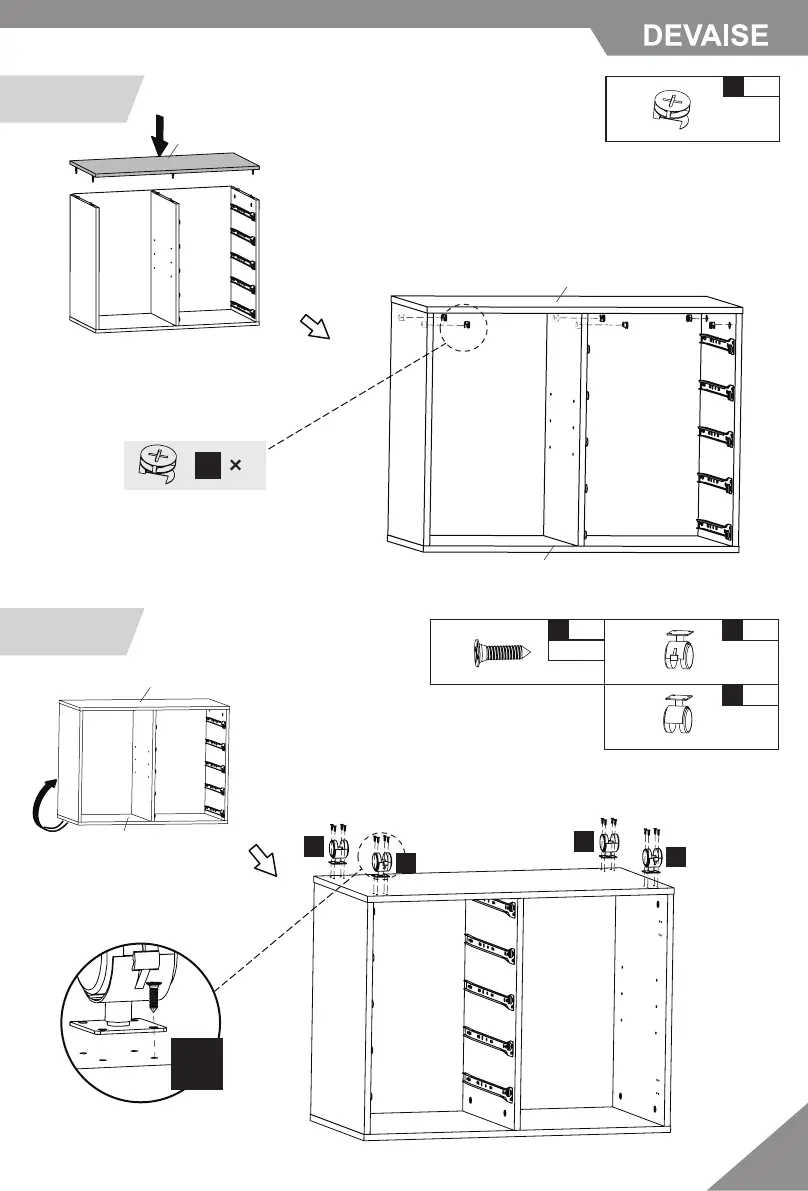 DEVAISE

×