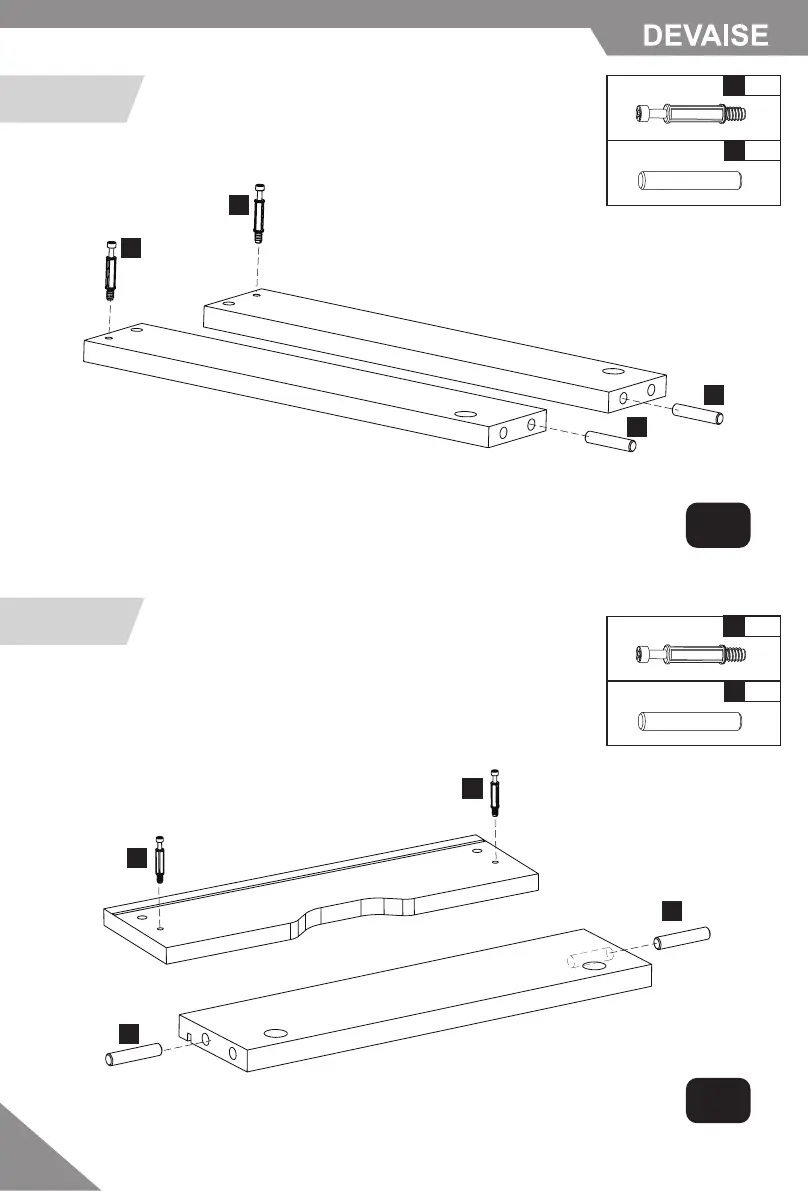 DEVAISE