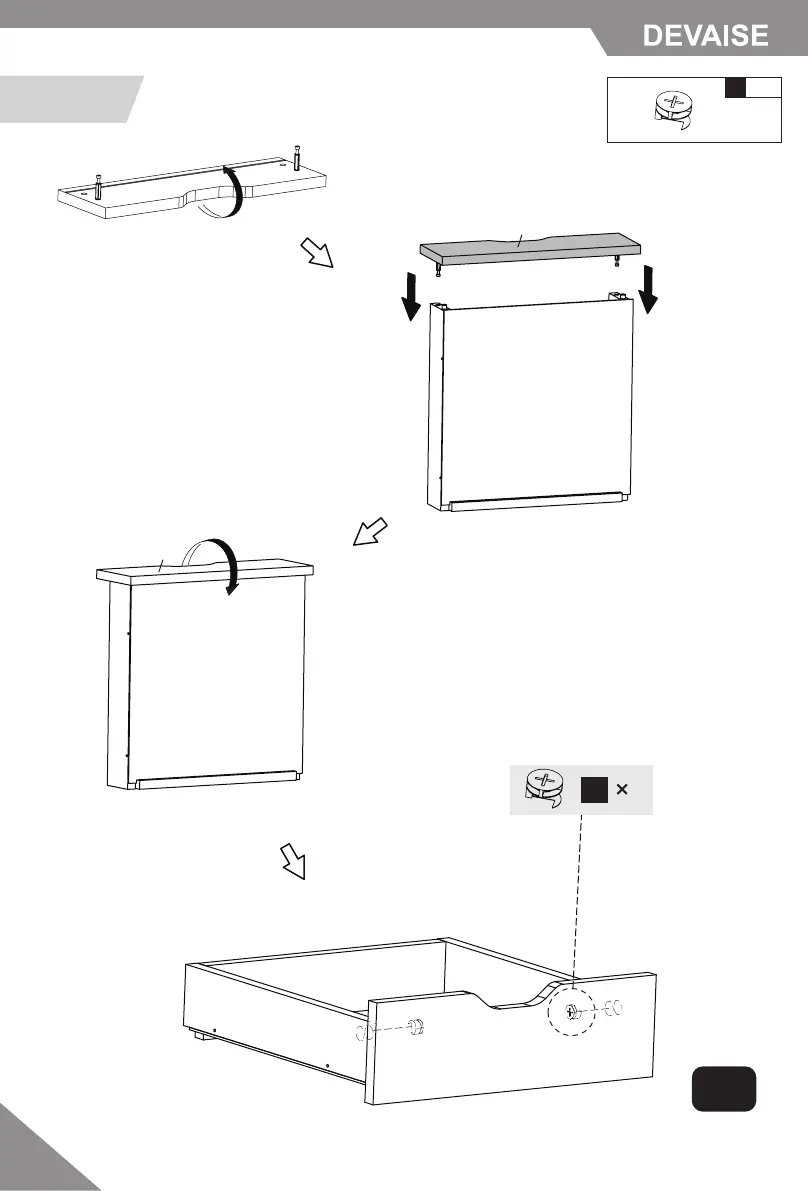 DEVAISE

×