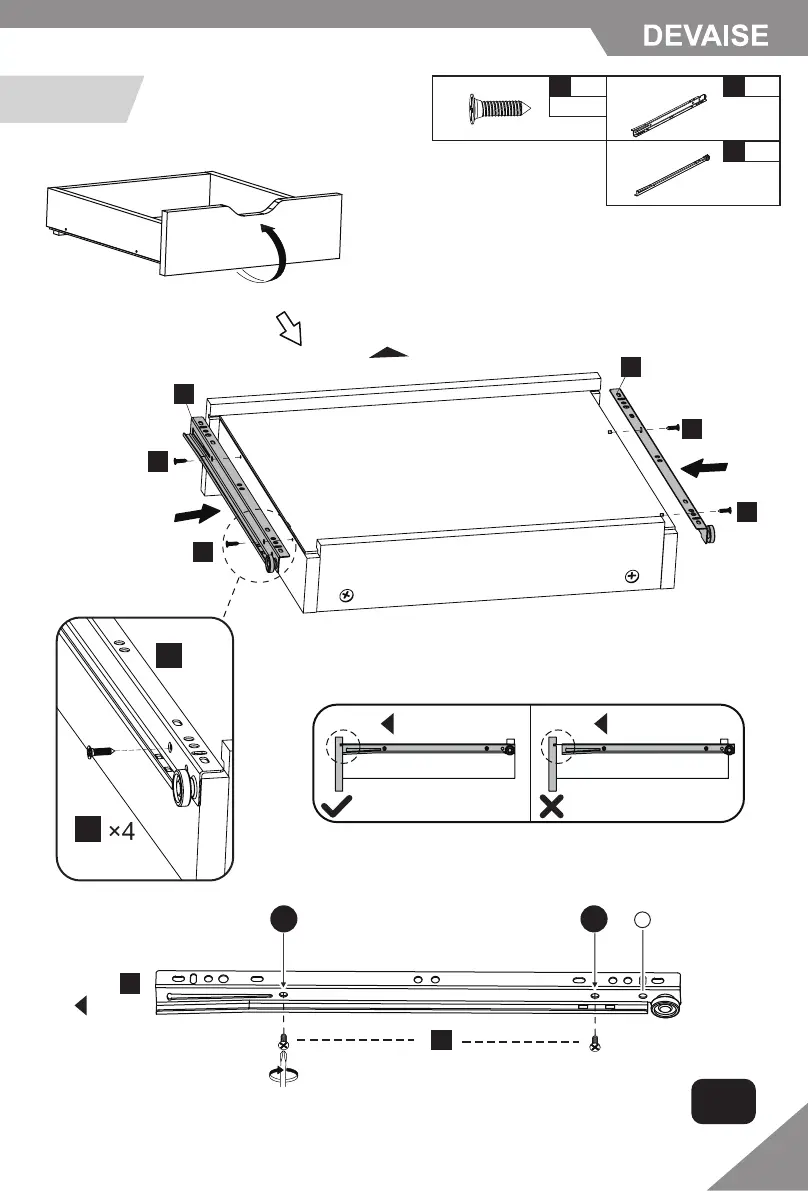 DEVAISE

×4