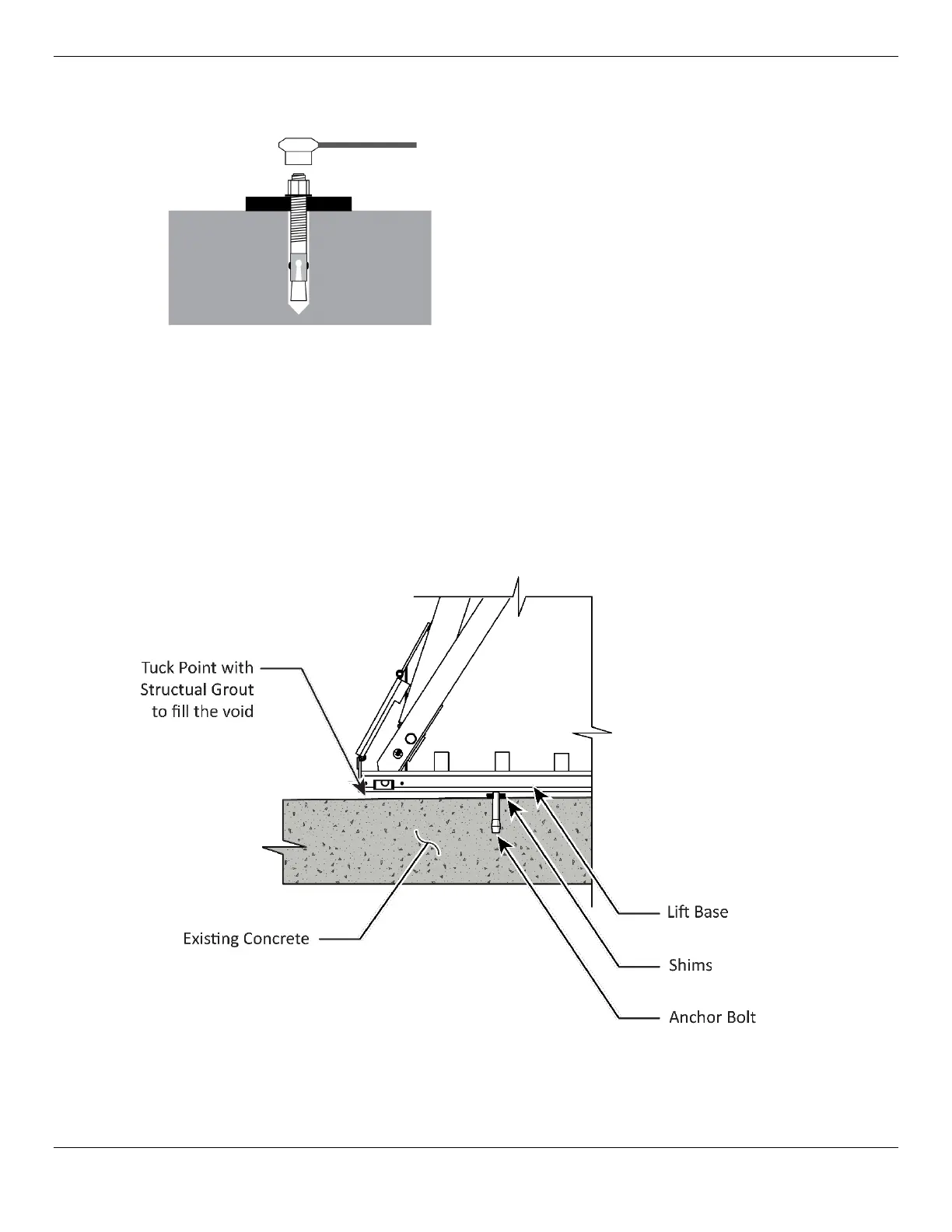 Tuck Point with Structual Grout to fill the void

Existing Concrete

Lift Base

Shims

Anchor Bolt