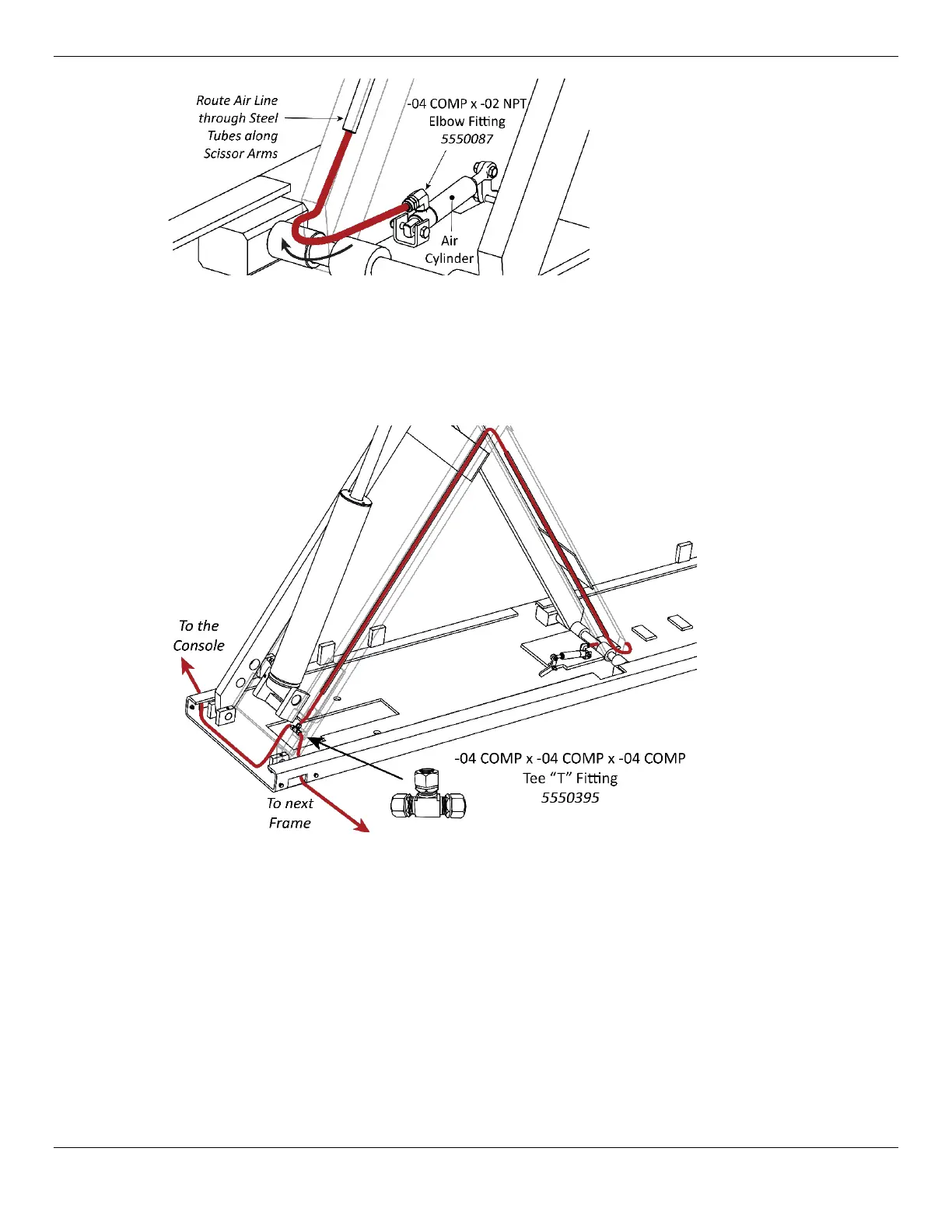 Route Air Line through Steel Tubes along Scissor Arms

-04 COMP x -02 NPT Elbow Fitting 5550087

Air Cylinder

To the Console

To next Frame

-04 COMP x -04 COMP x -04 COMP Tee “T” Fitting 5550395