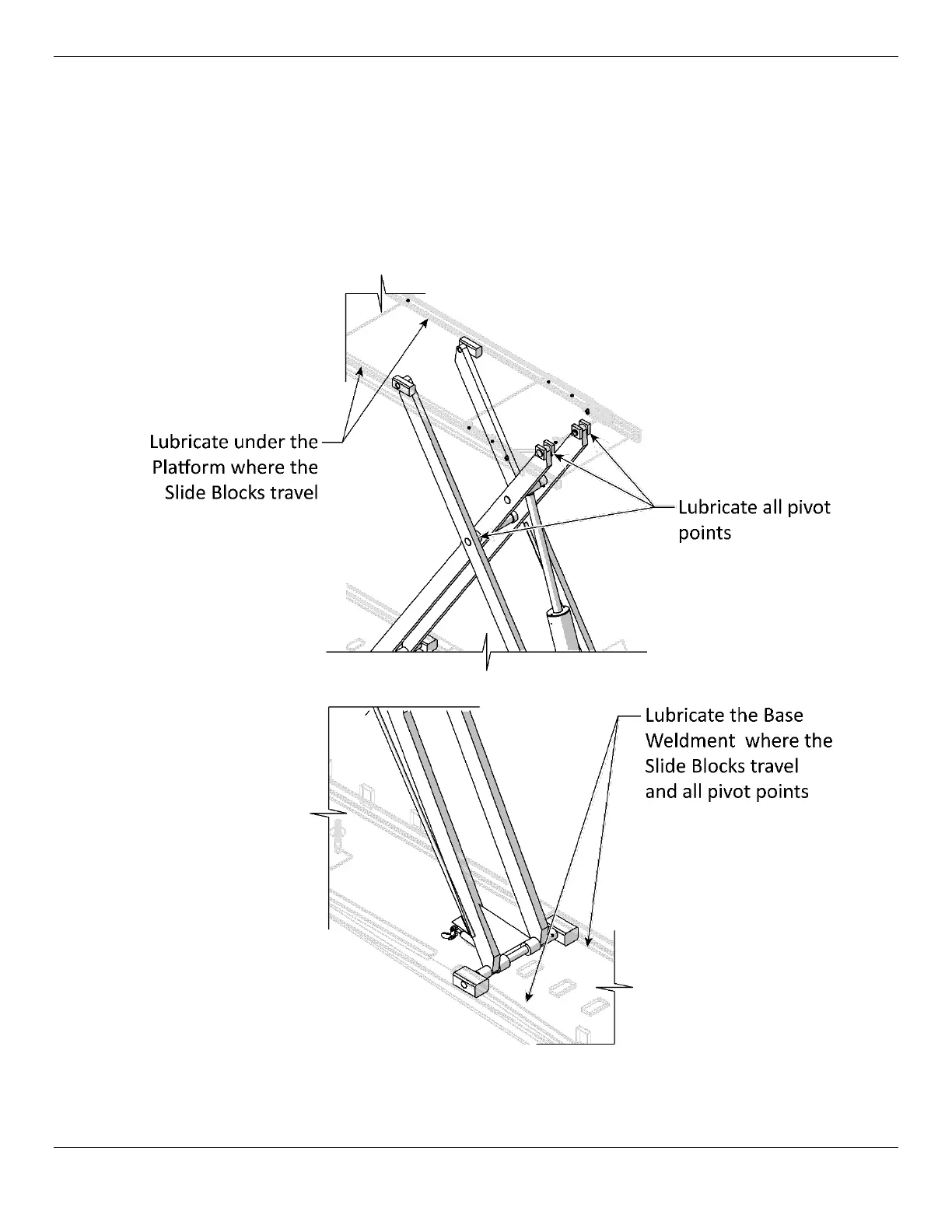 Lubricate under the Platform where the Slide Blocks travel

Lubricate all pivot points

Lubricate the Base Weldment where the Slide Blocks travel and all pivot points