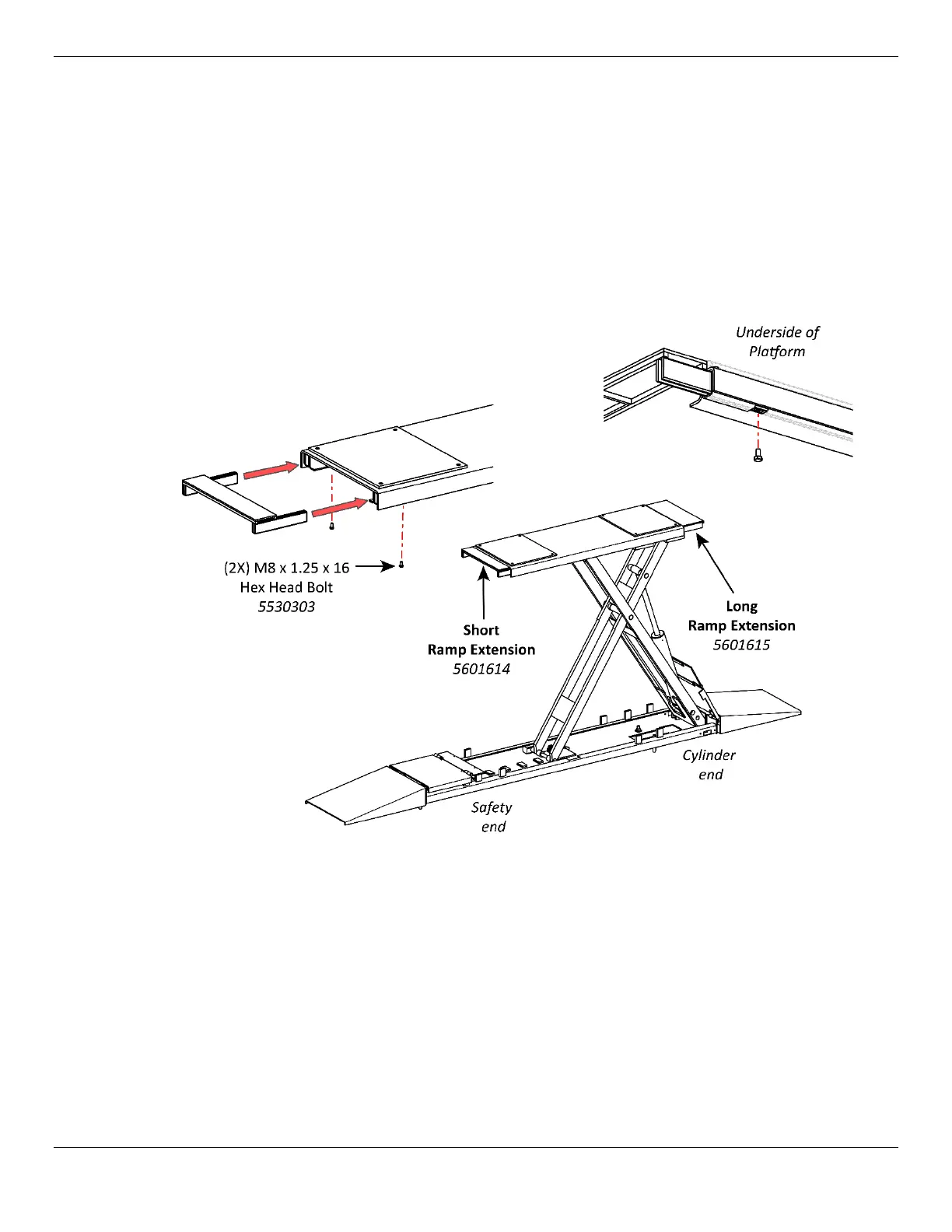 Underside of Platform

(2X) M8 x 1.25 x 16 Hex Head Bolt 5530303

Short Ramp Extension 5601614

Long Ramp Extension 5601615

Cylinder end

Safety end