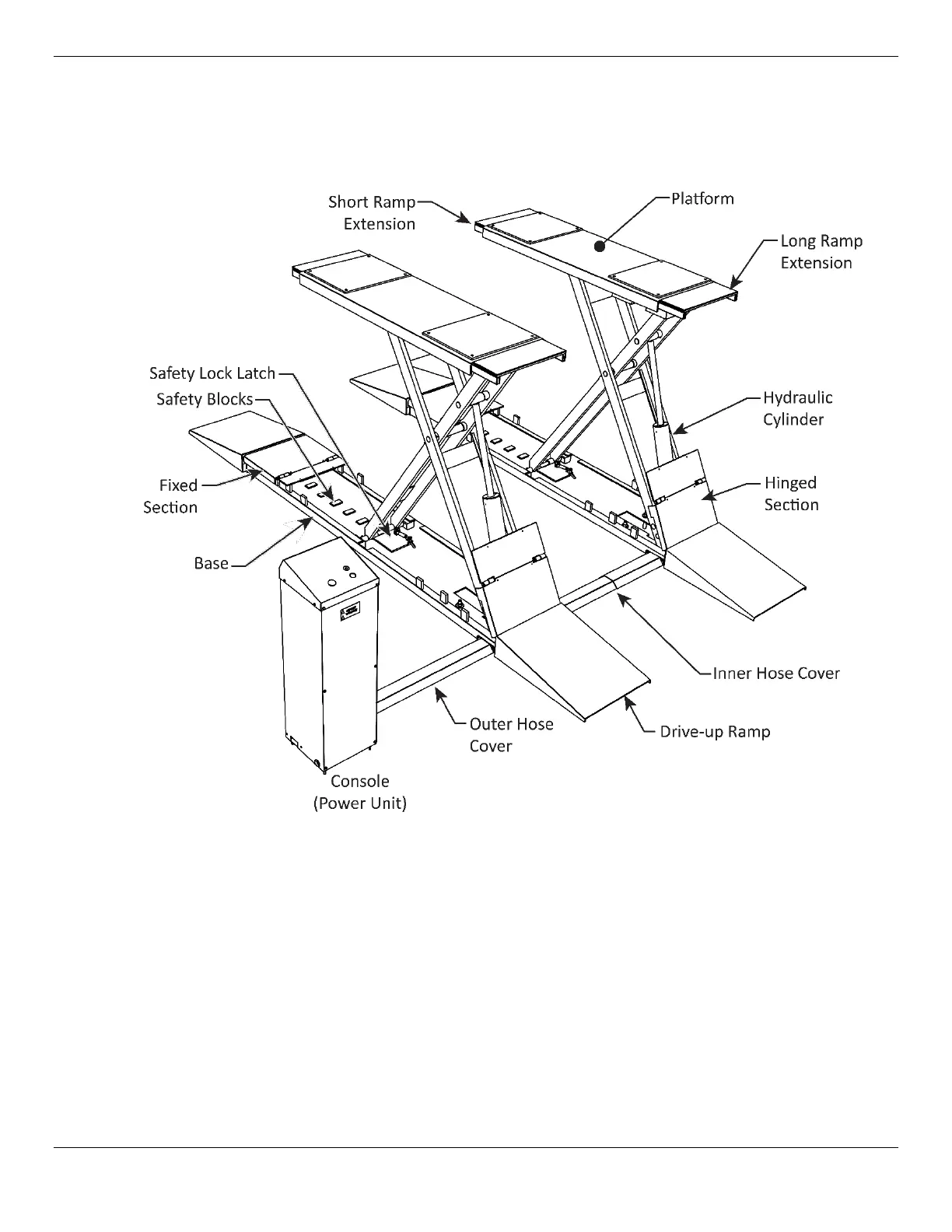 Short Ramp Extension

Platform

Long Ramp Extension

Safety Lock Latch

Safety Blocks

Hydraulic Cylinder

Fixed Section

Hinged Section

Base

Inner Hose Cover

Outer Hose Cover

Drive-up Ramp

Console (Power Unit)