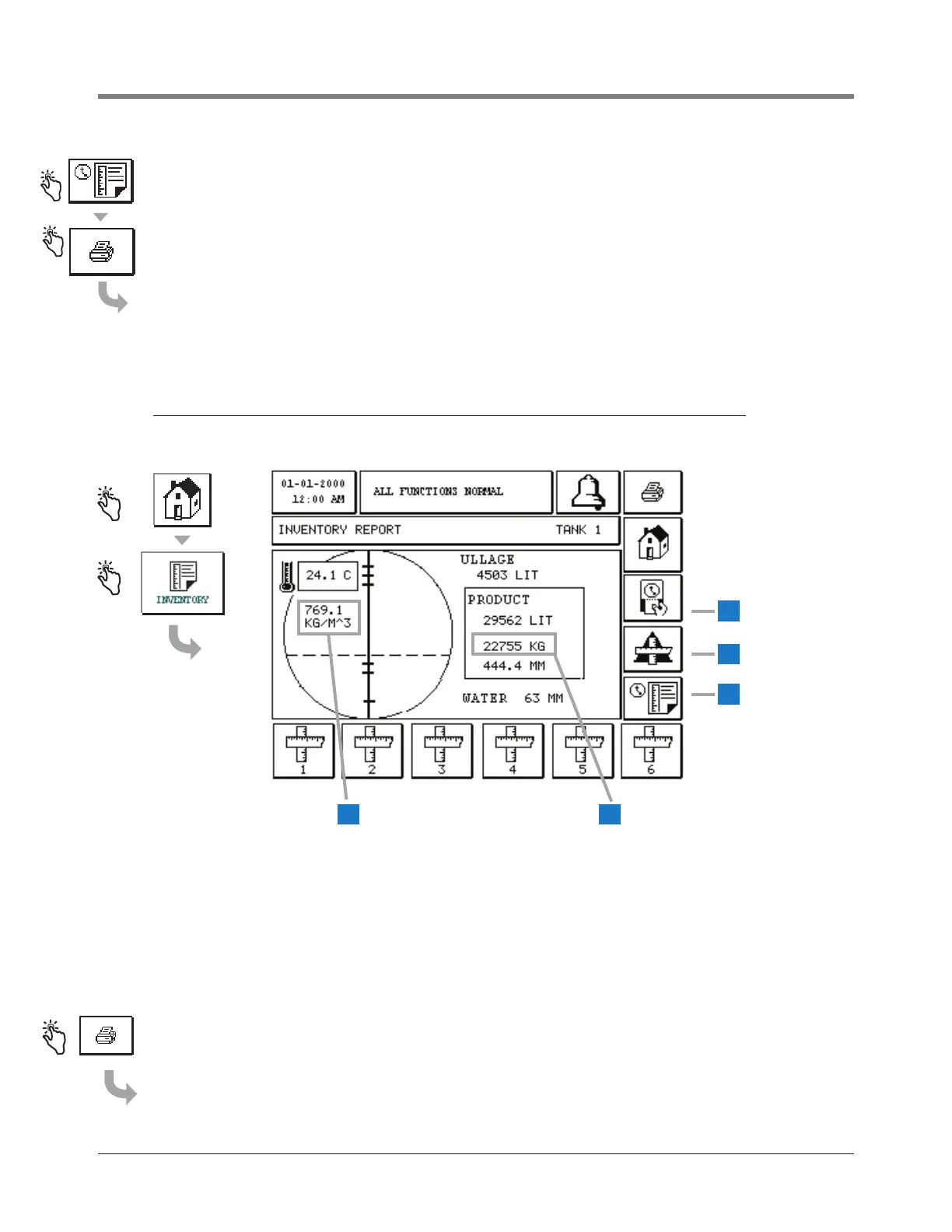 INVENTORY

01-01-2000
12:00 AM

ALL FUNCTIONS NORMAL

INVENTORY REPORT TANK 1

24.1 C

769.1
KG/M^3

ULLAGE
4503 LIT

PRODUCT
29562 LIT

22755 KG

444.4 MM

WATER 63 MM

1

2

3

4

5

6