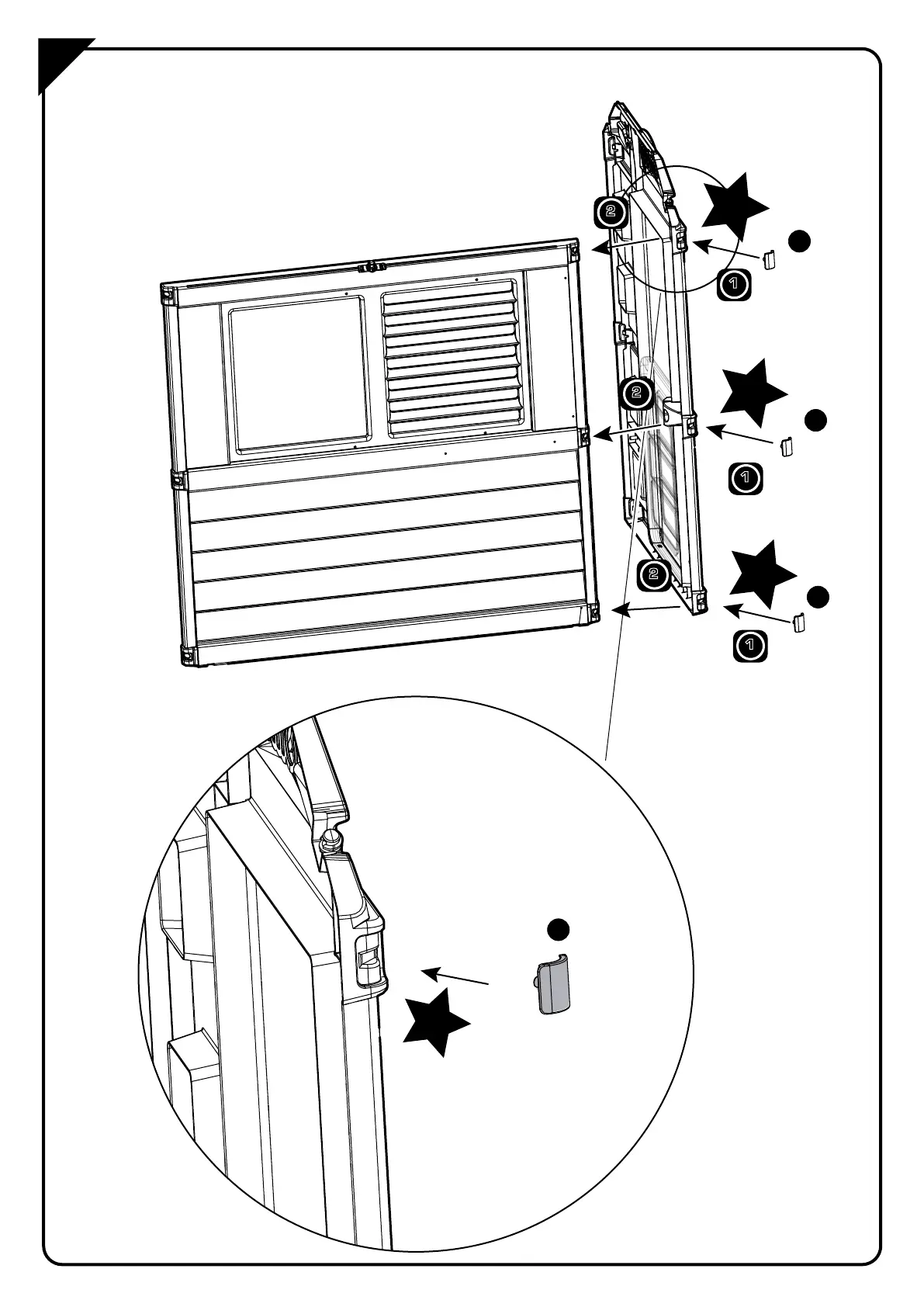 2
1
2
1
2
1