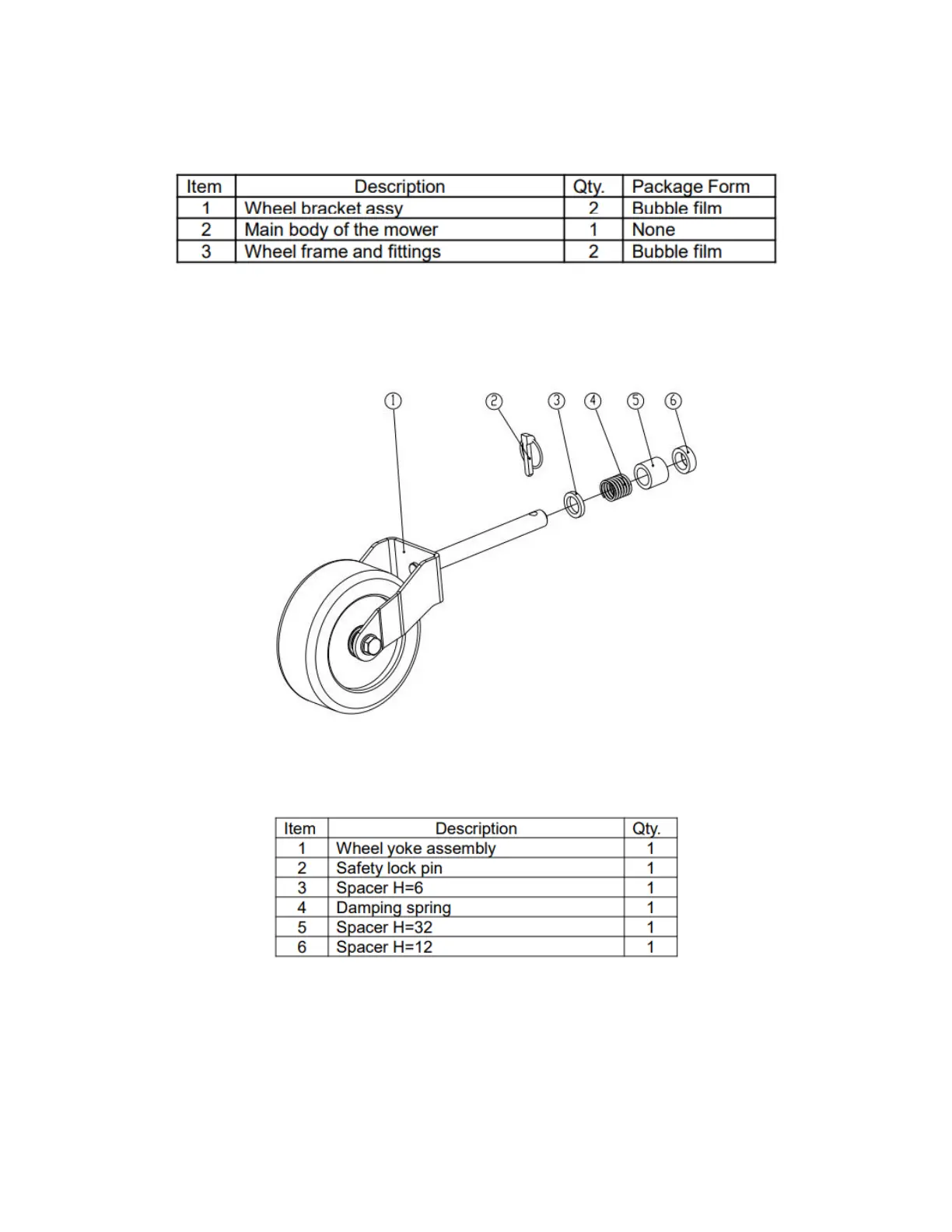 | Item | Description | Qty. | Package Form |
|---|---|---|---|
| 1 | Wheel bracket assy | 2 | Bubble film |
| 2 | Main body of the mower | 1 | None |
| 3 | Wheel frame and fittings | 2 | Bubble film |

①
②
③
④
⑤
⑥

| Item | Description | Qty. |
|---|---|---|
| 1 | Wheel yoke assembly | 1 |
| 2 | Safety lock pin | 1 |
| 3 | Spacer H=6 | 1 |
| 4 | Damping spring | 1 |
| 5 | Spacer H=32 | 1 |
| 6 | Spacer H=12 | 1 |