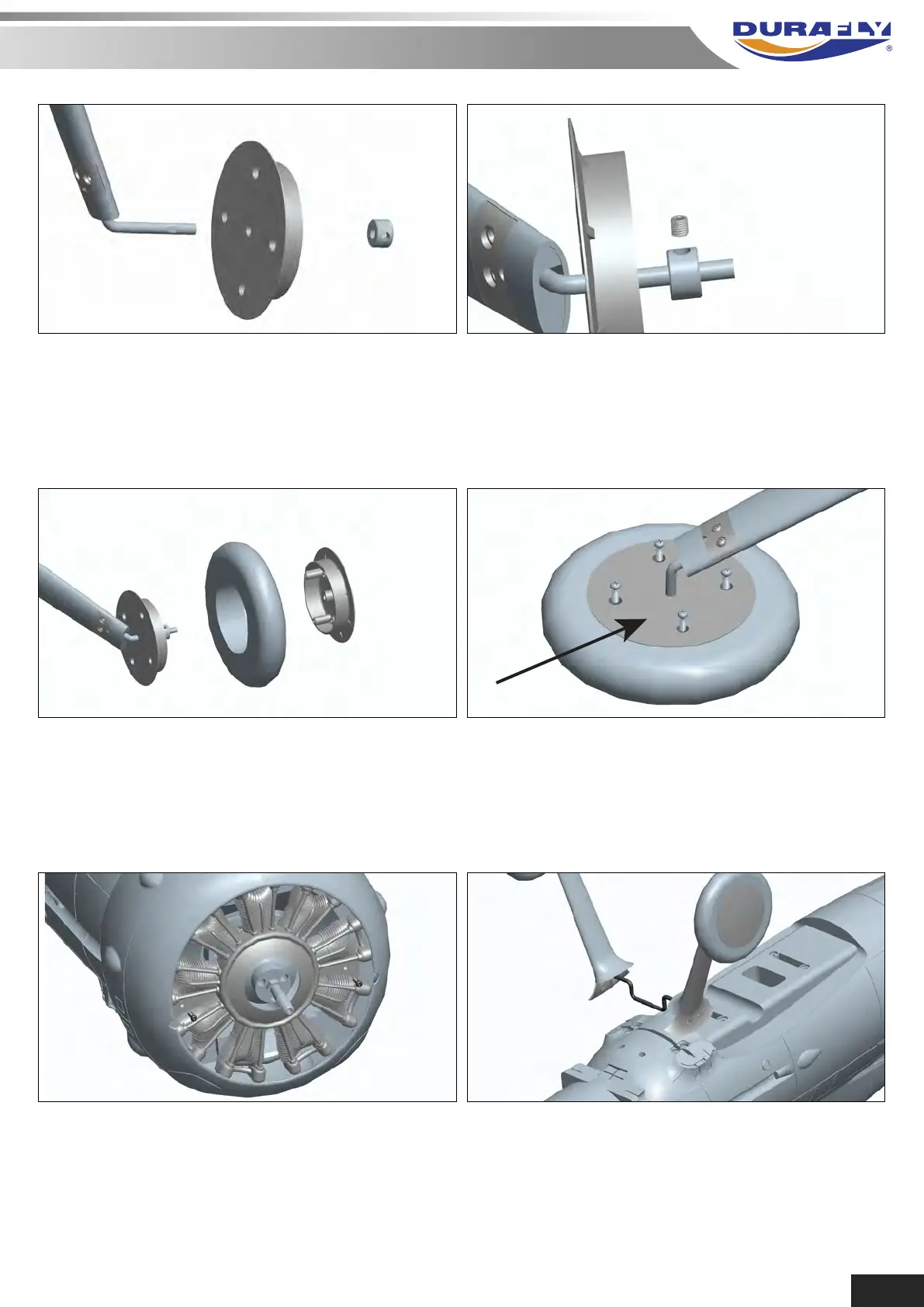 DURAFLY
®