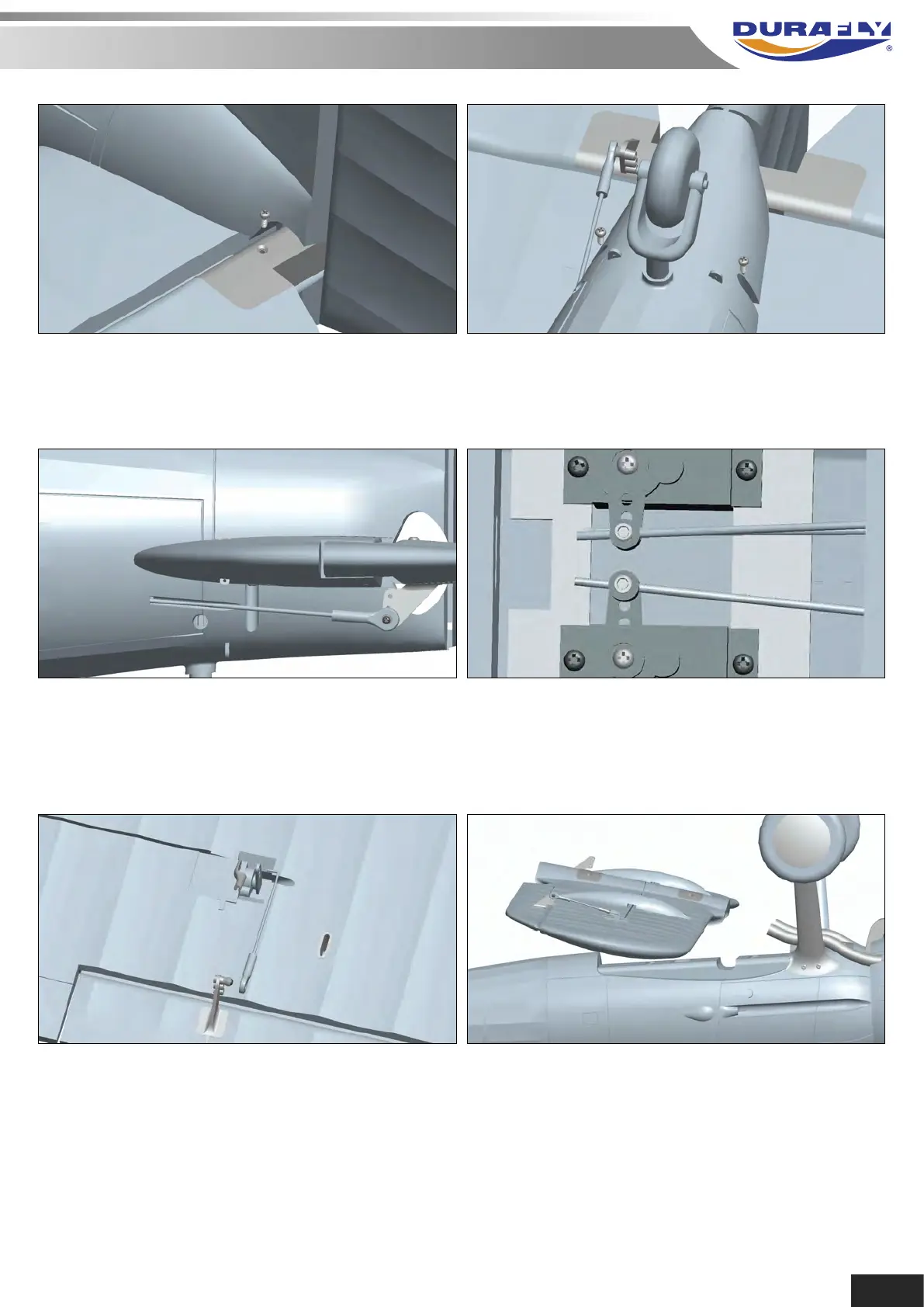 DURAFLY®