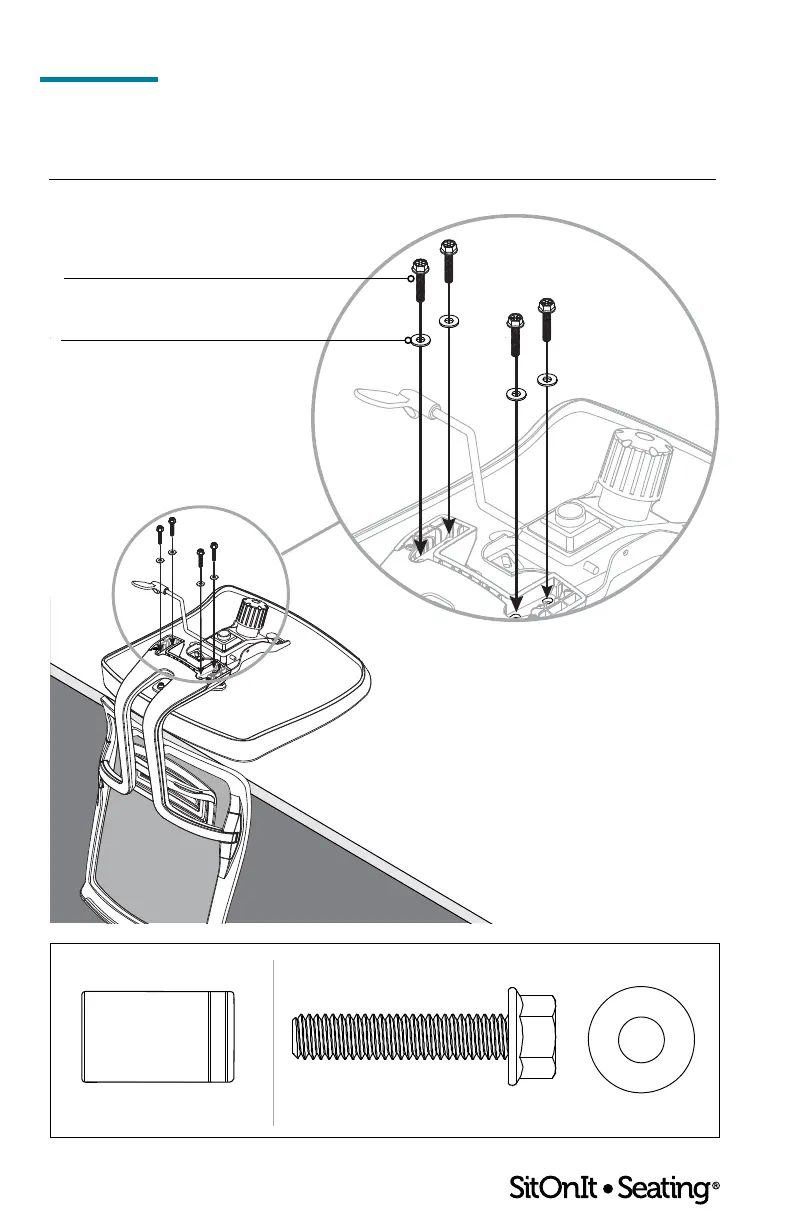 SitOnIt • Seating®