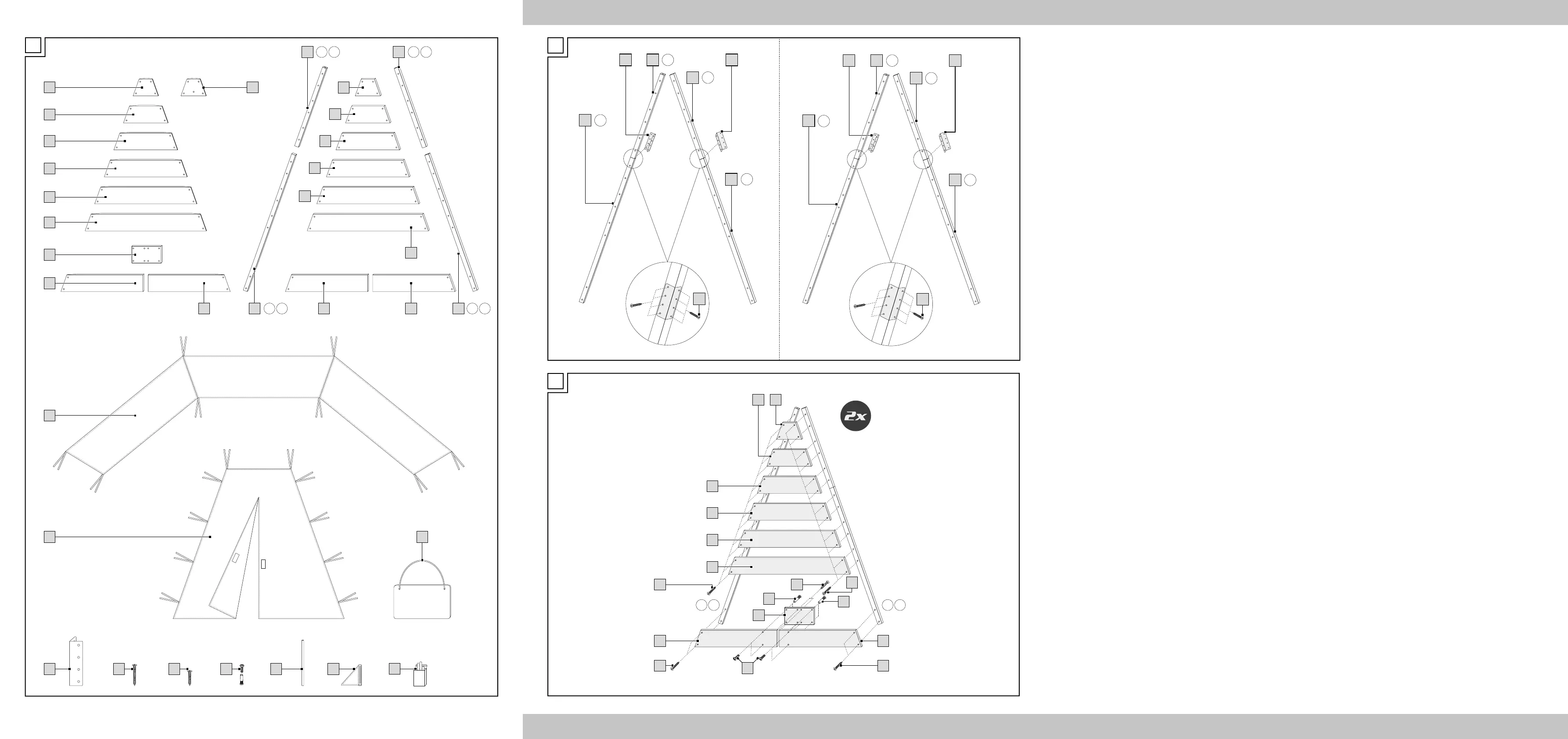 2x