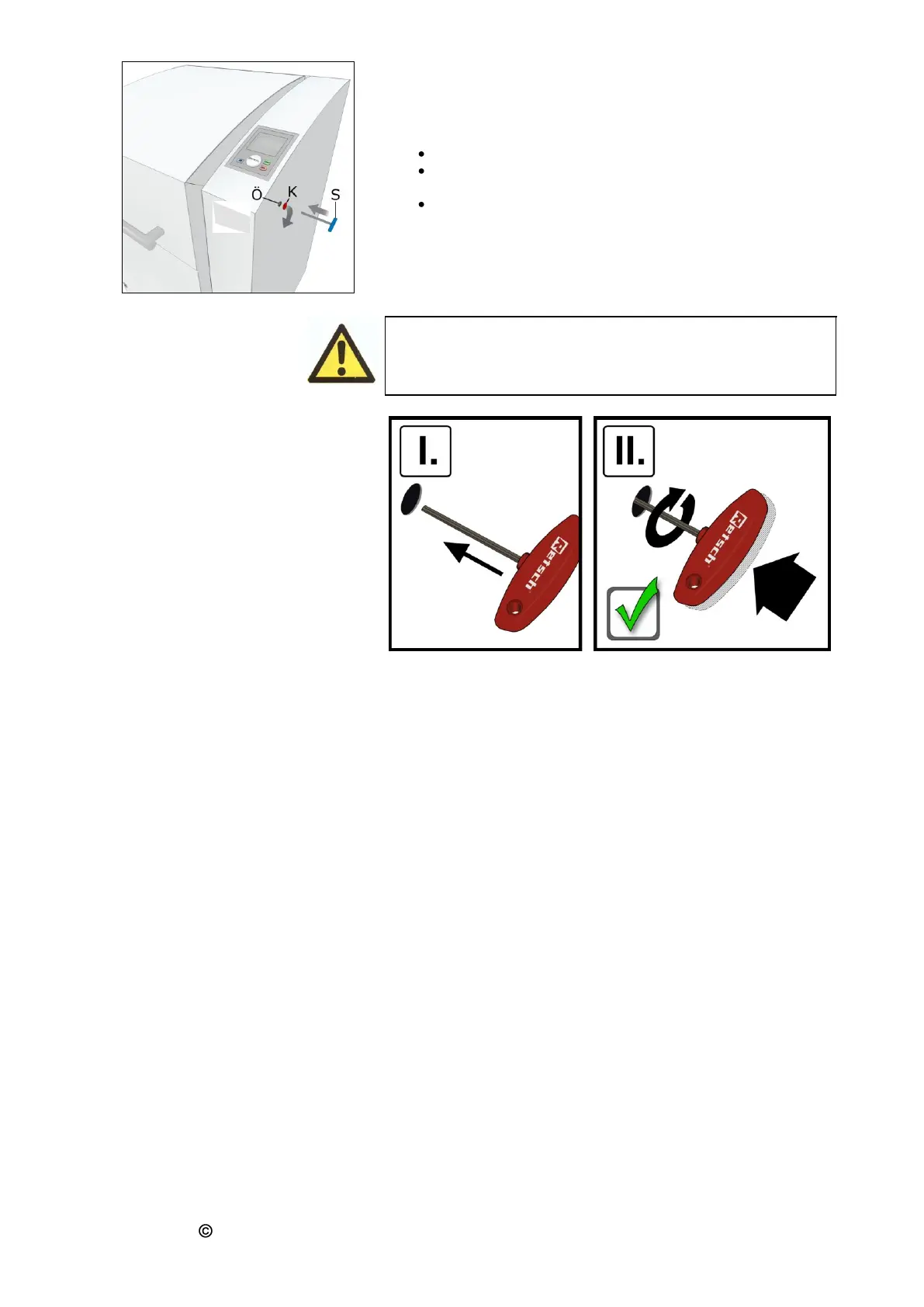 Ö K S

I.

Retsch

II.

Retsch

©