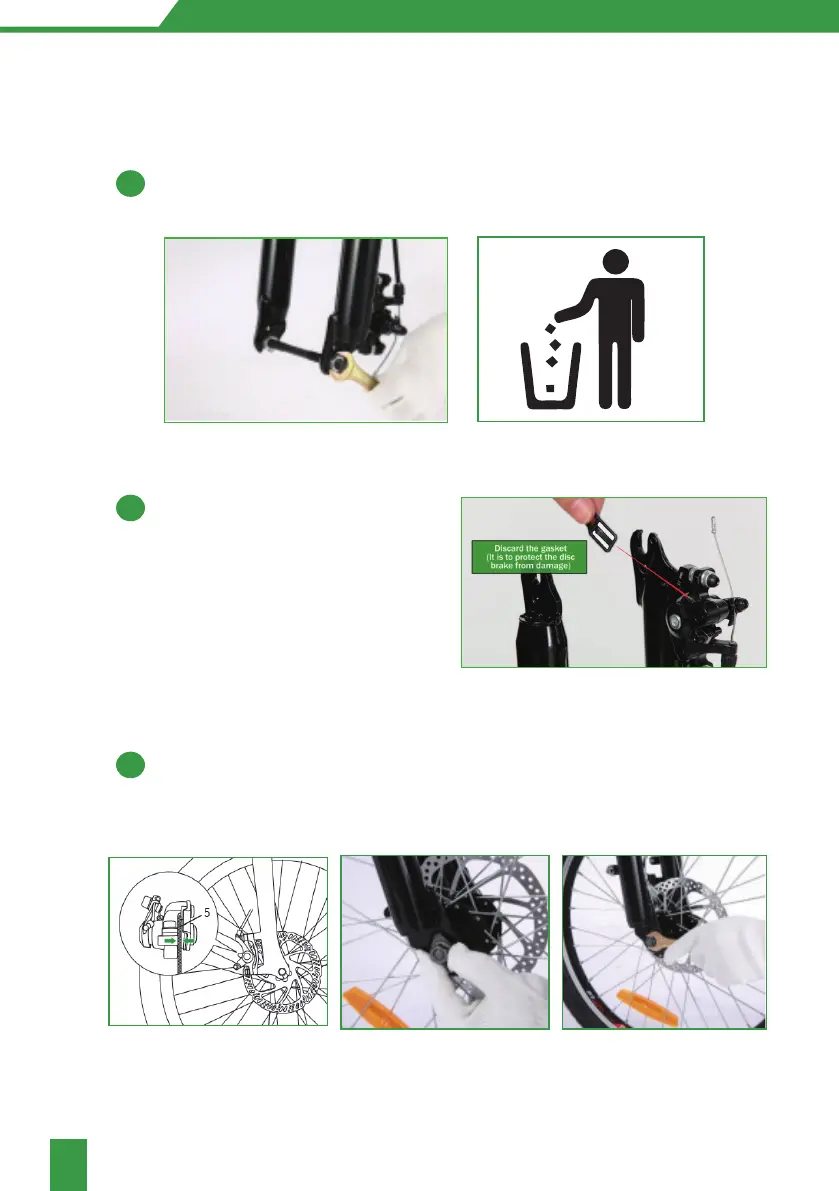 Discard the gasket
(It is to protect the disc brake from damage)

5