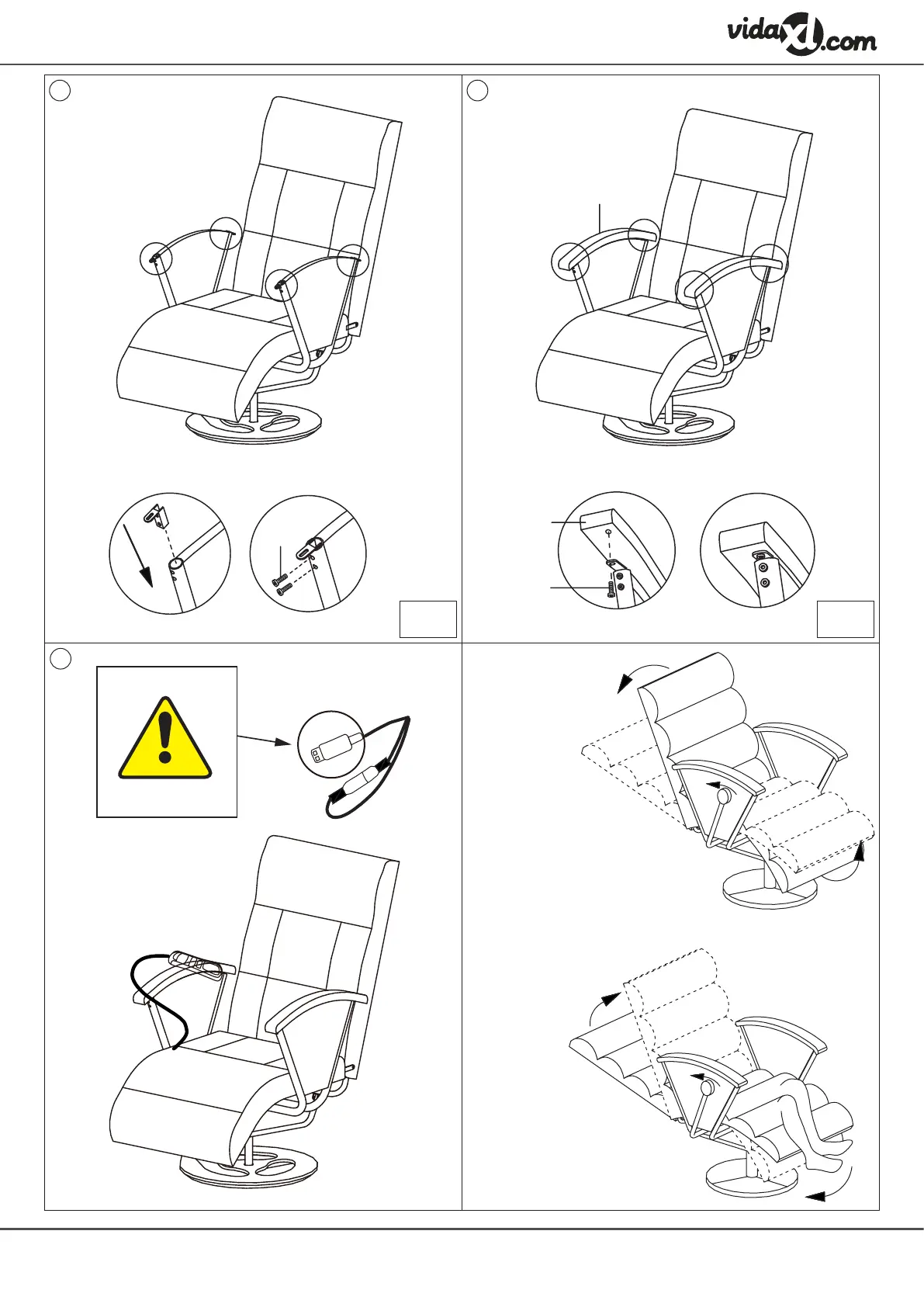 vidaXL.com