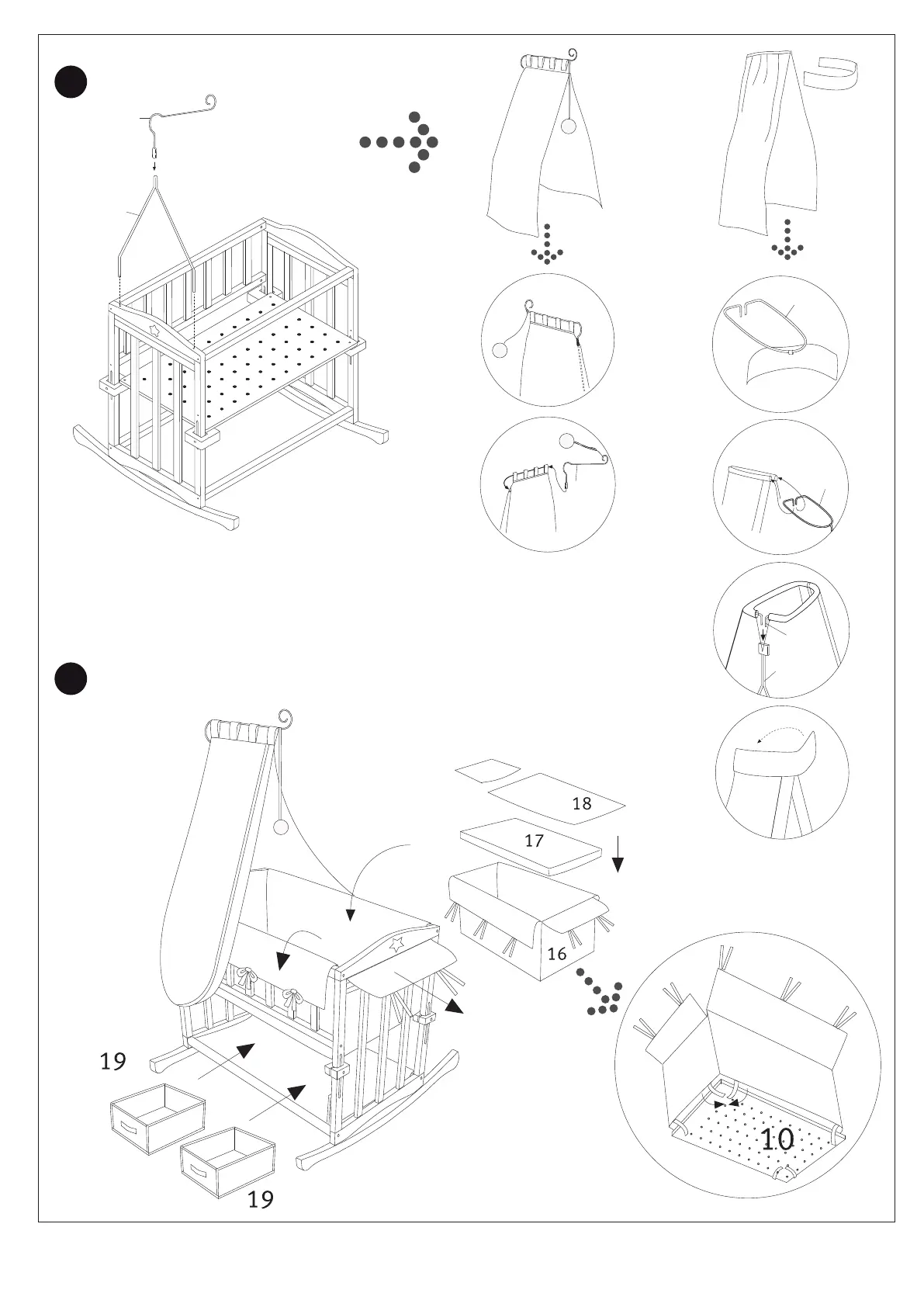 18

17

16

19

19

10