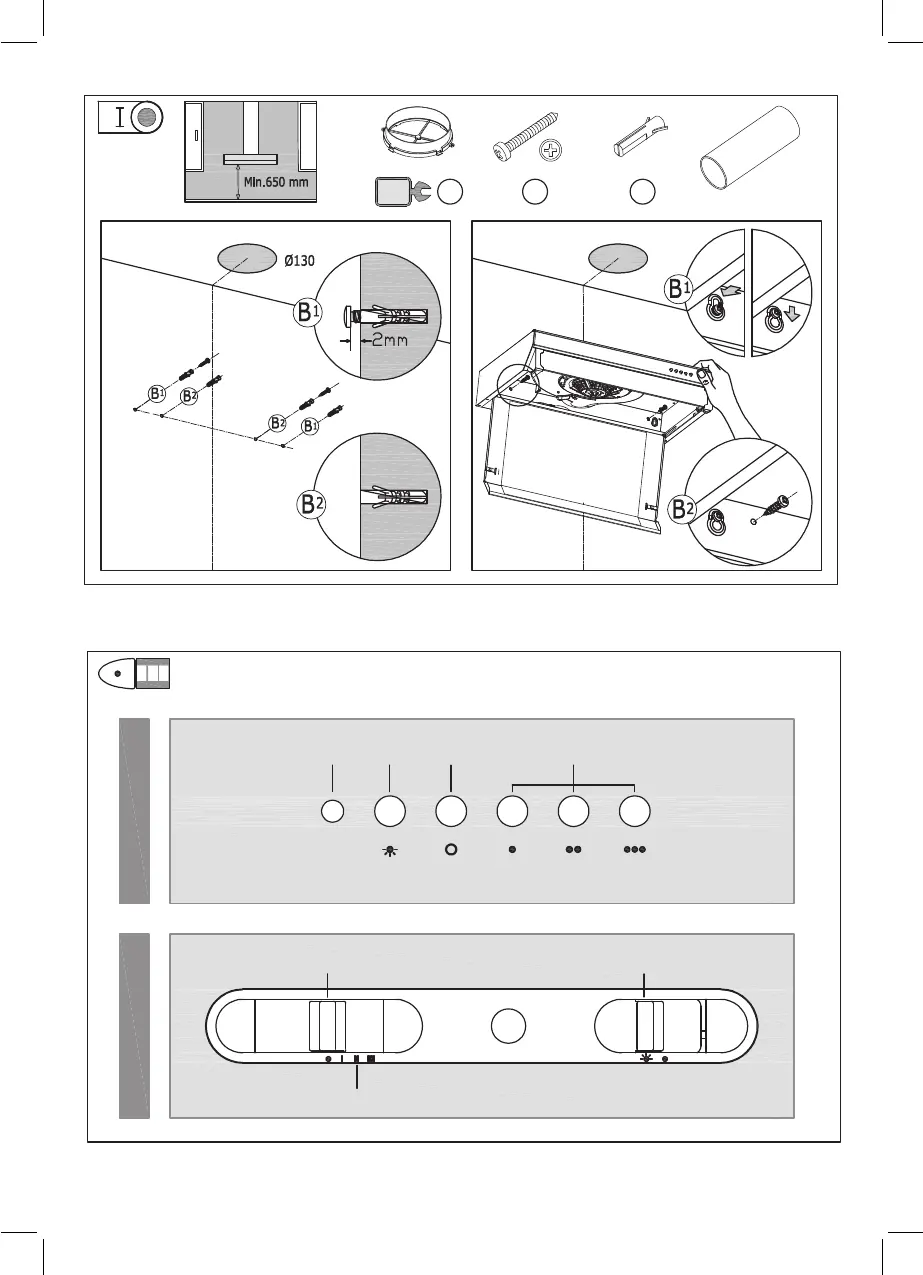 I

Min.650 mm

Ø130

B1

2mm

B1 B2 B2 B1

B2

B1

B2