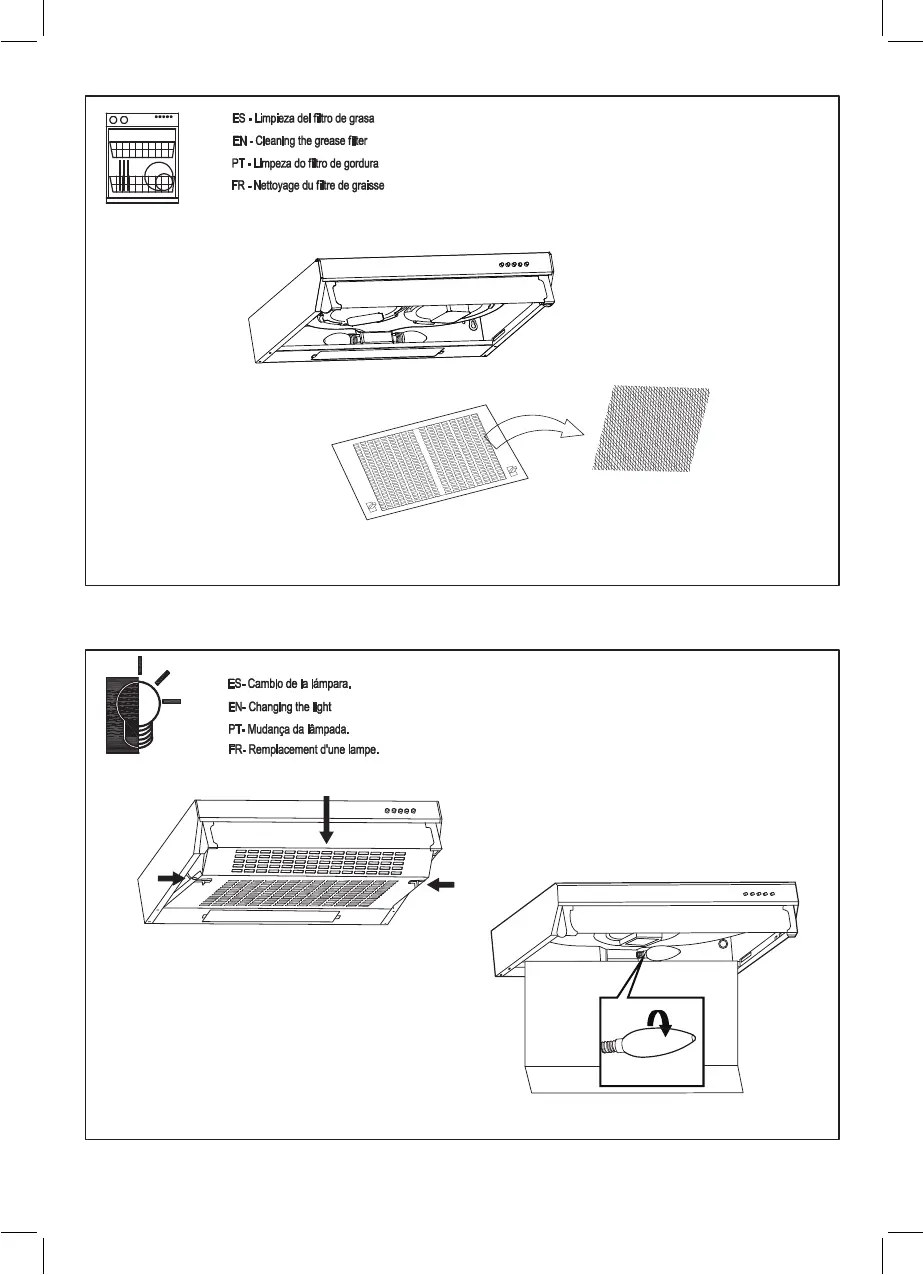 ES - Limpieza del filtro de grasa
EN - Cleaning the grease filter
PT - Limpeza do filtro de gordura
FR - Nettoyage du filtre de graisse

ES- Cambio de la lámpara.
EN- Changing the light
PT- Mudança da lâmpada.
FR- Remplacement d'une lampe.