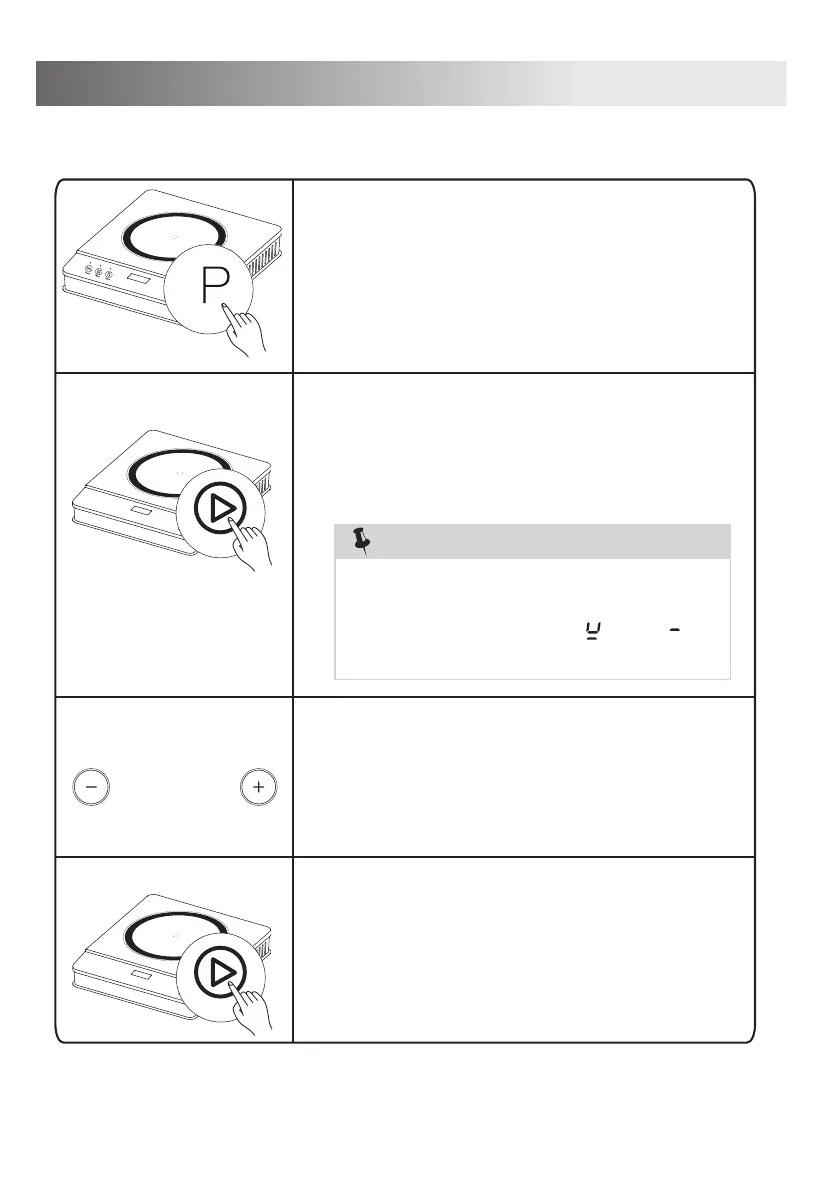 P