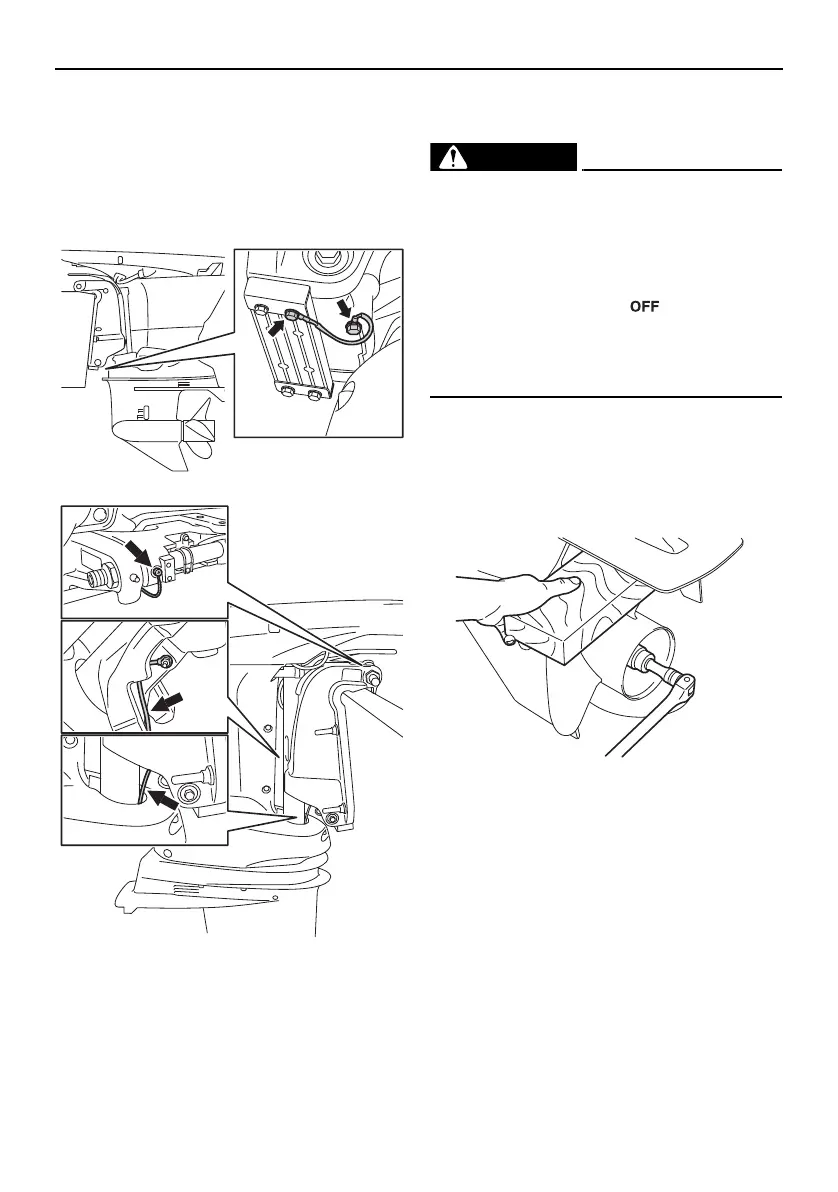 OFF