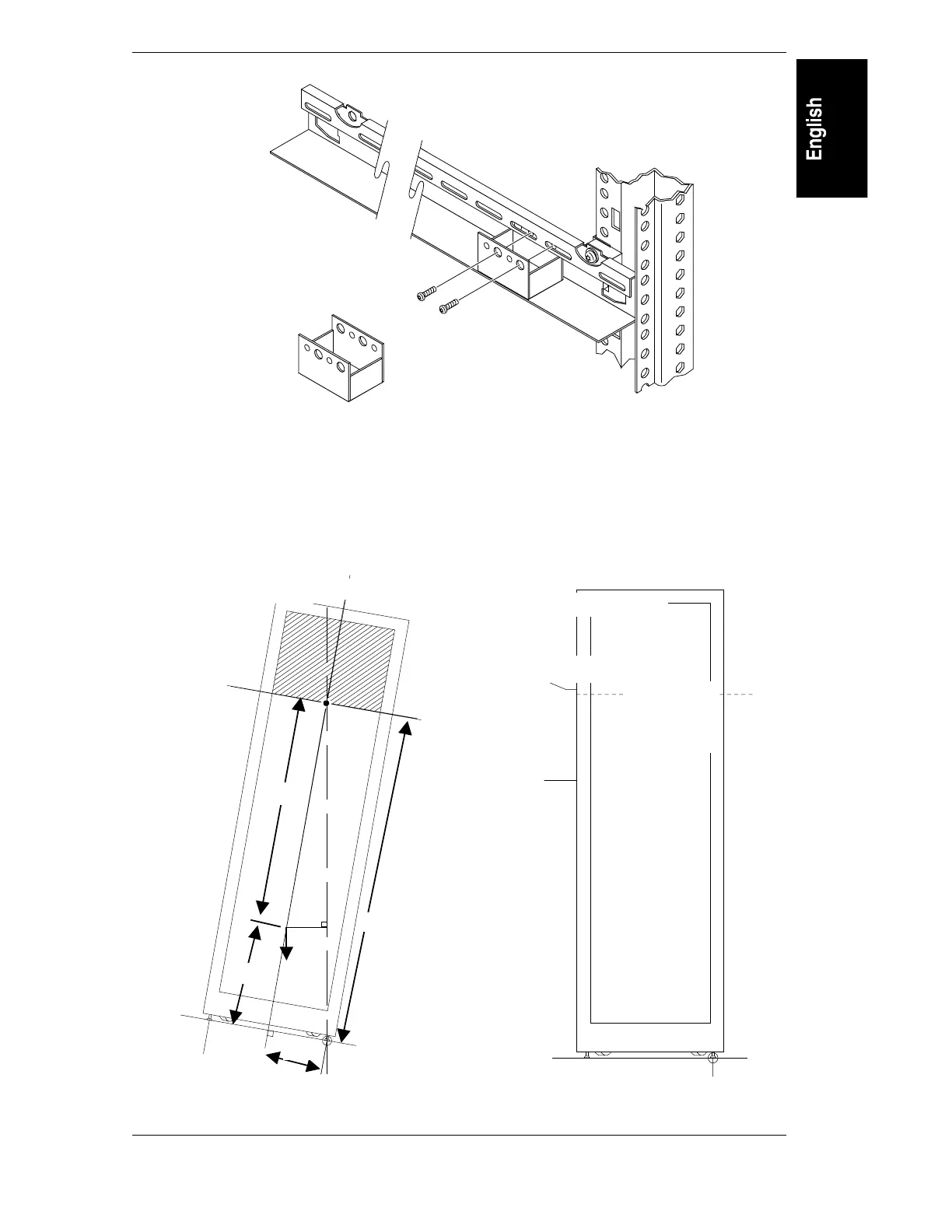 English