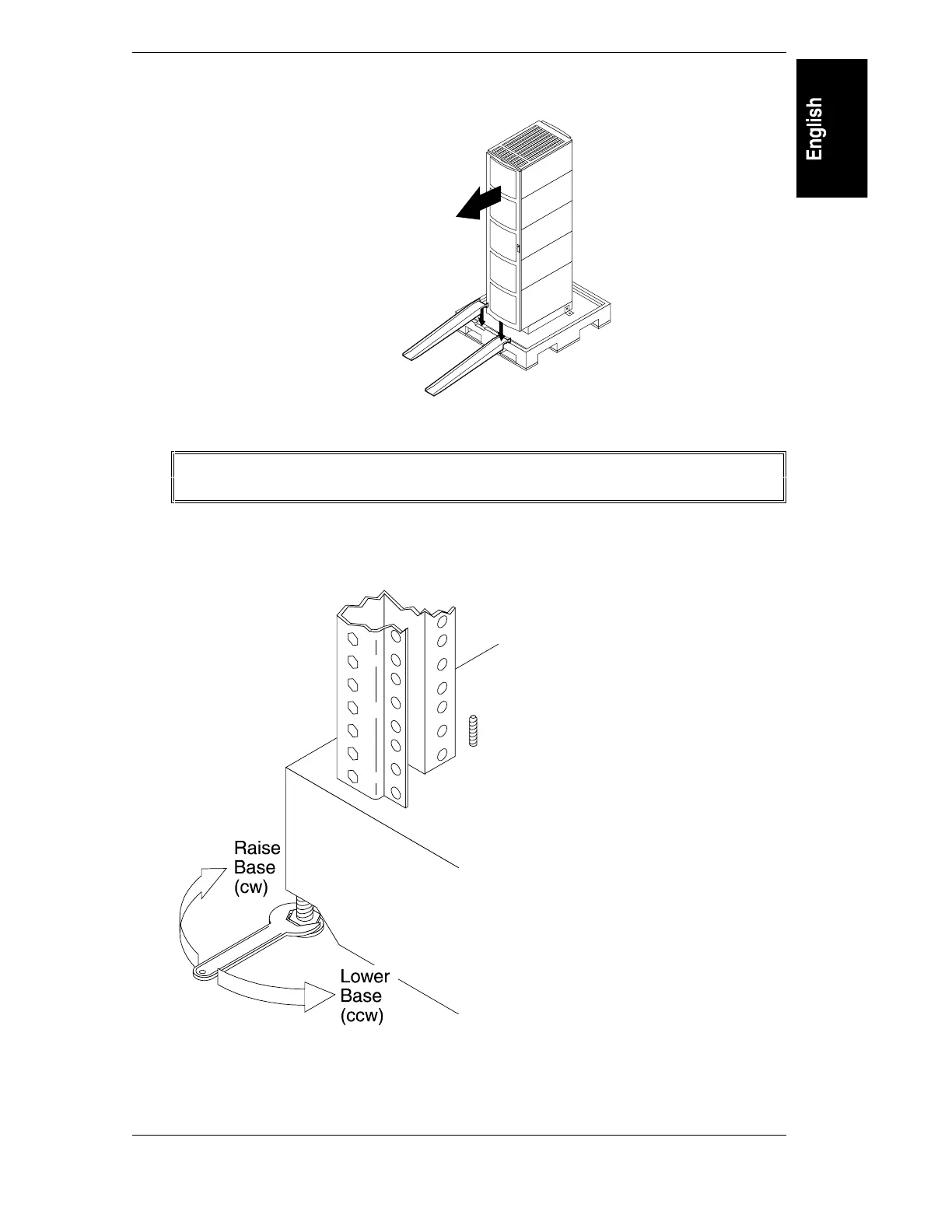 English

Raise
Base
(cw)

Lower
Base
(ccw)