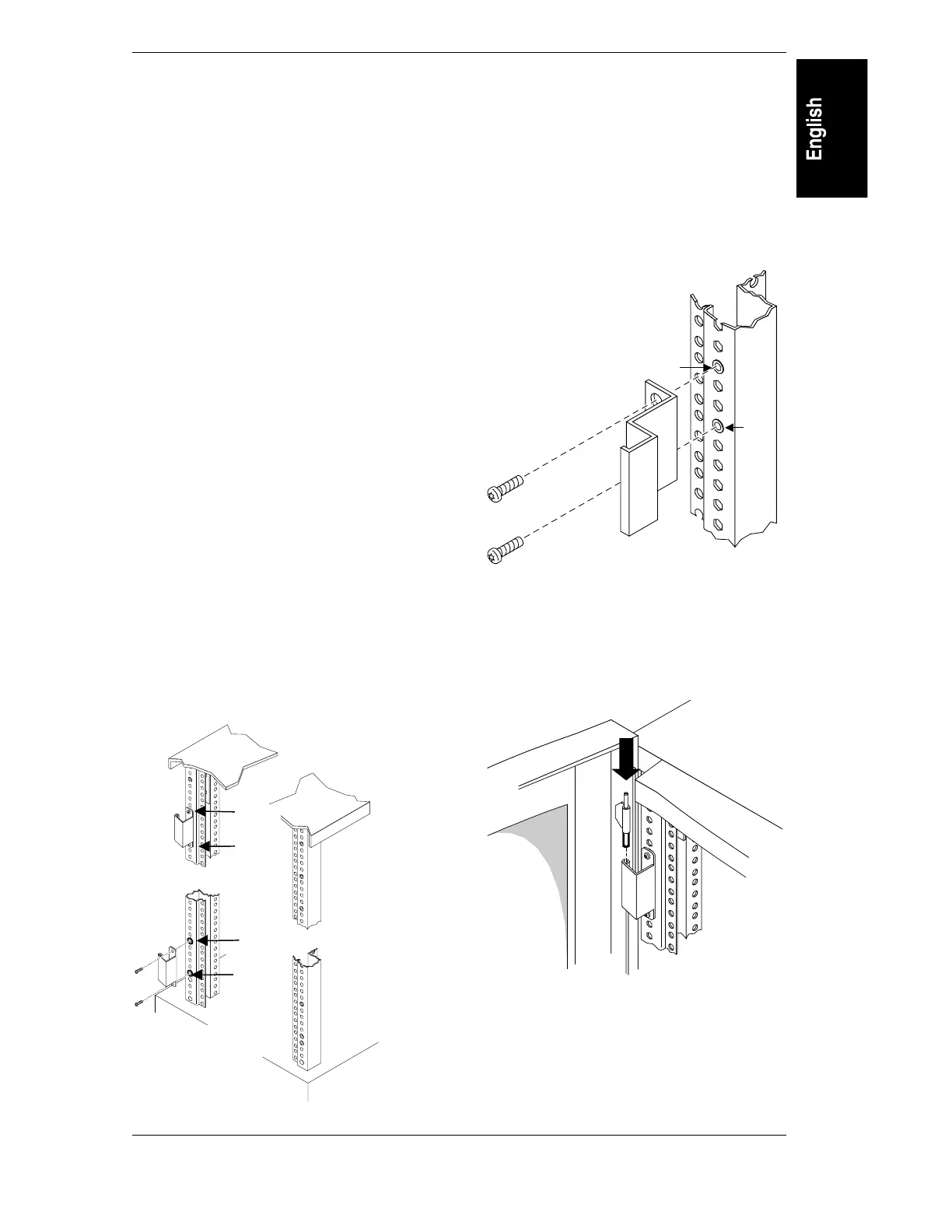 English