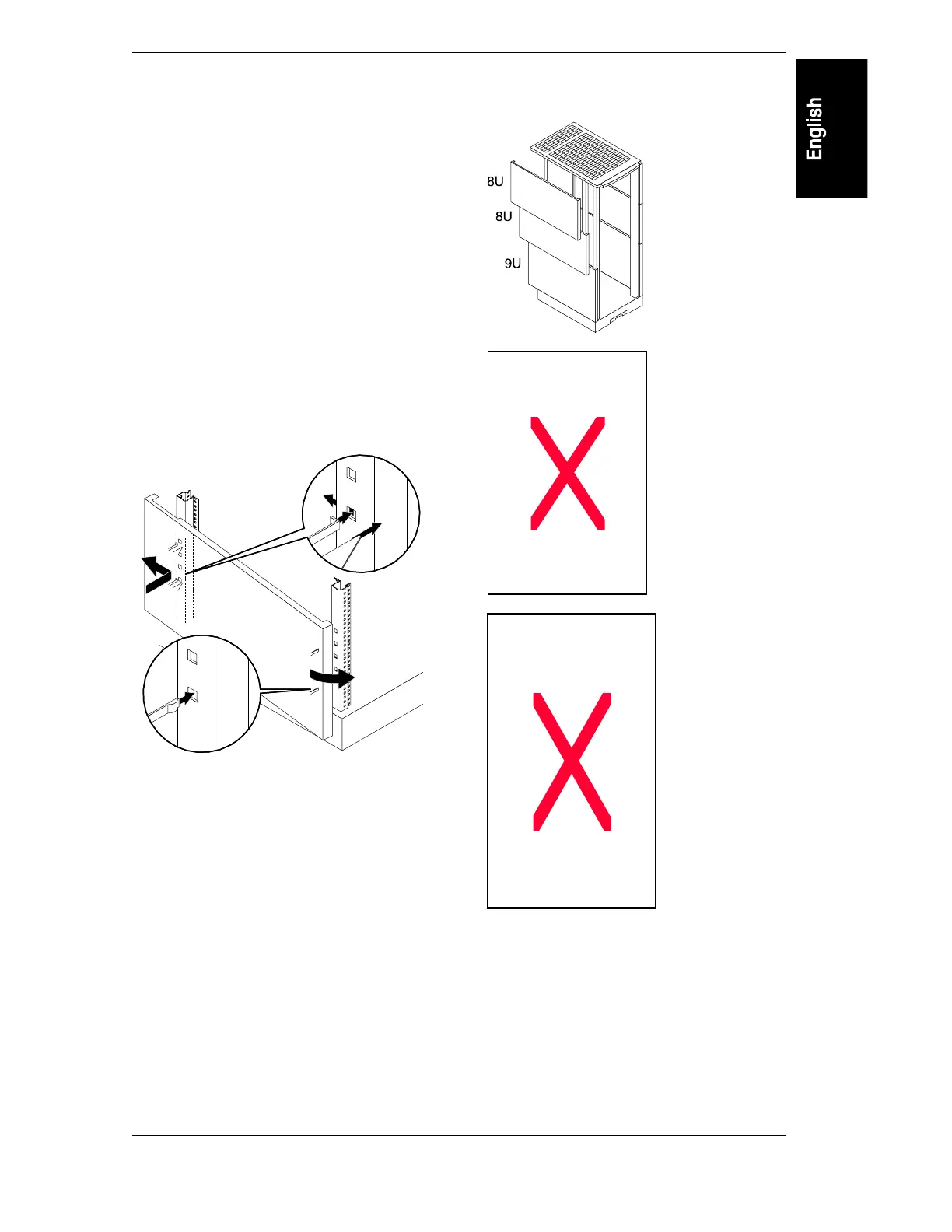 English

8U
8U
9U