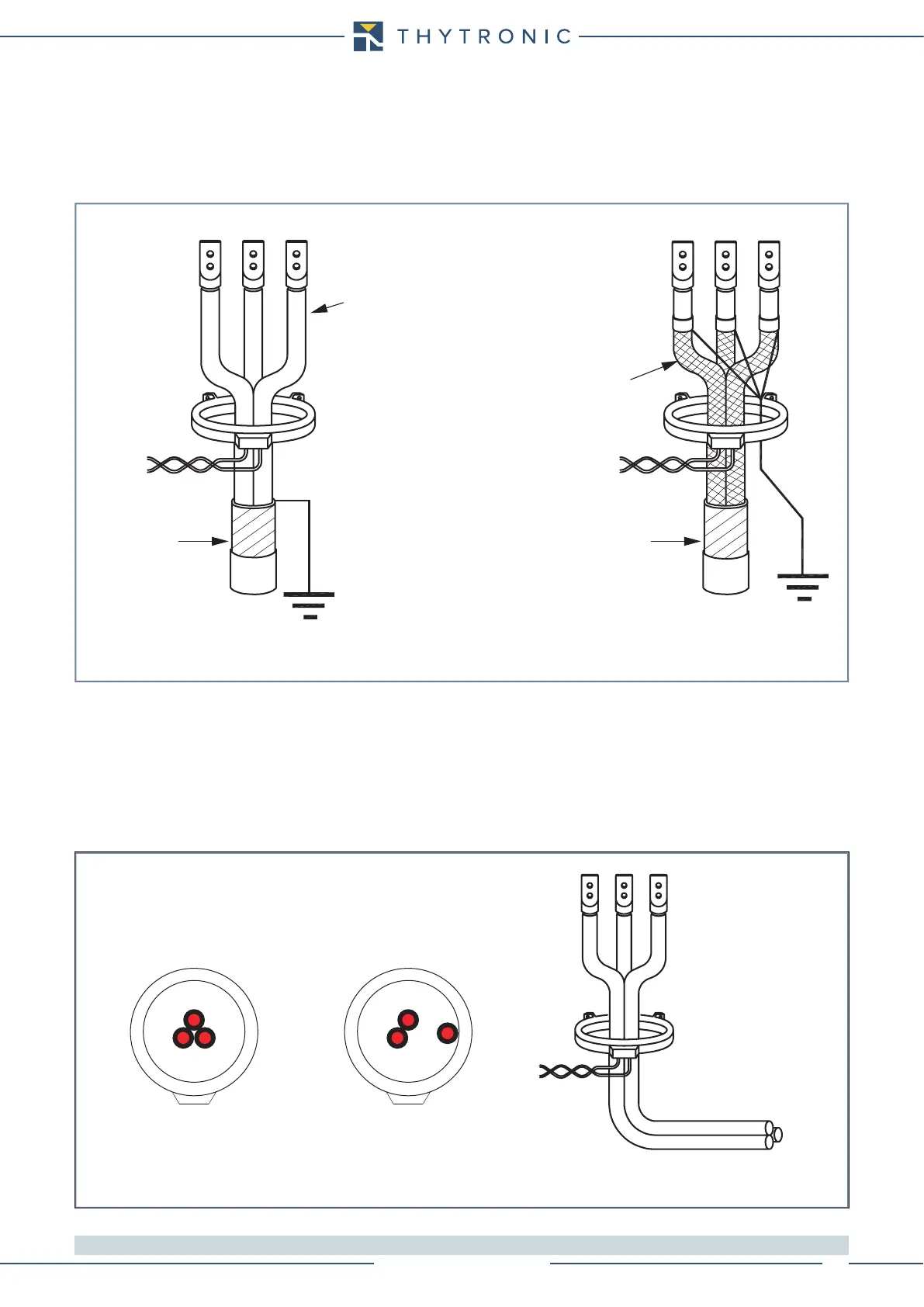 THYTRONIC