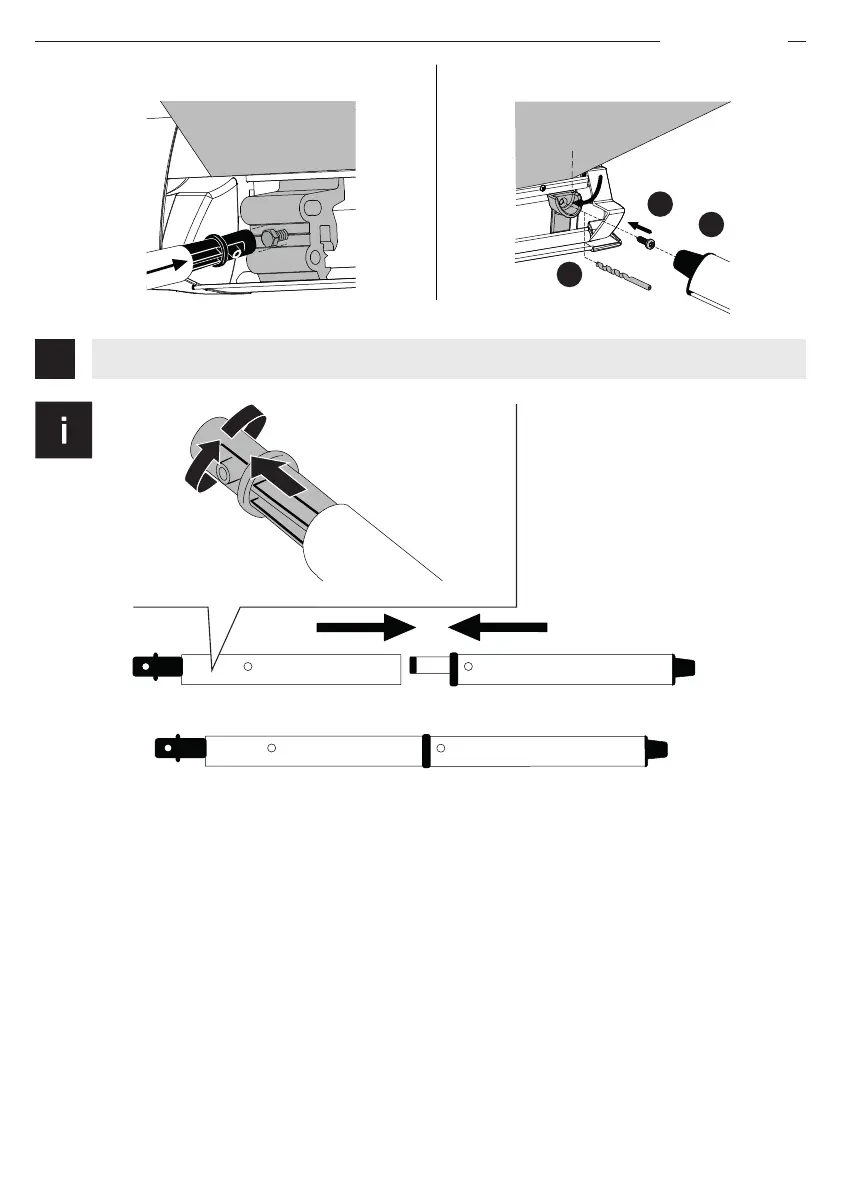 i