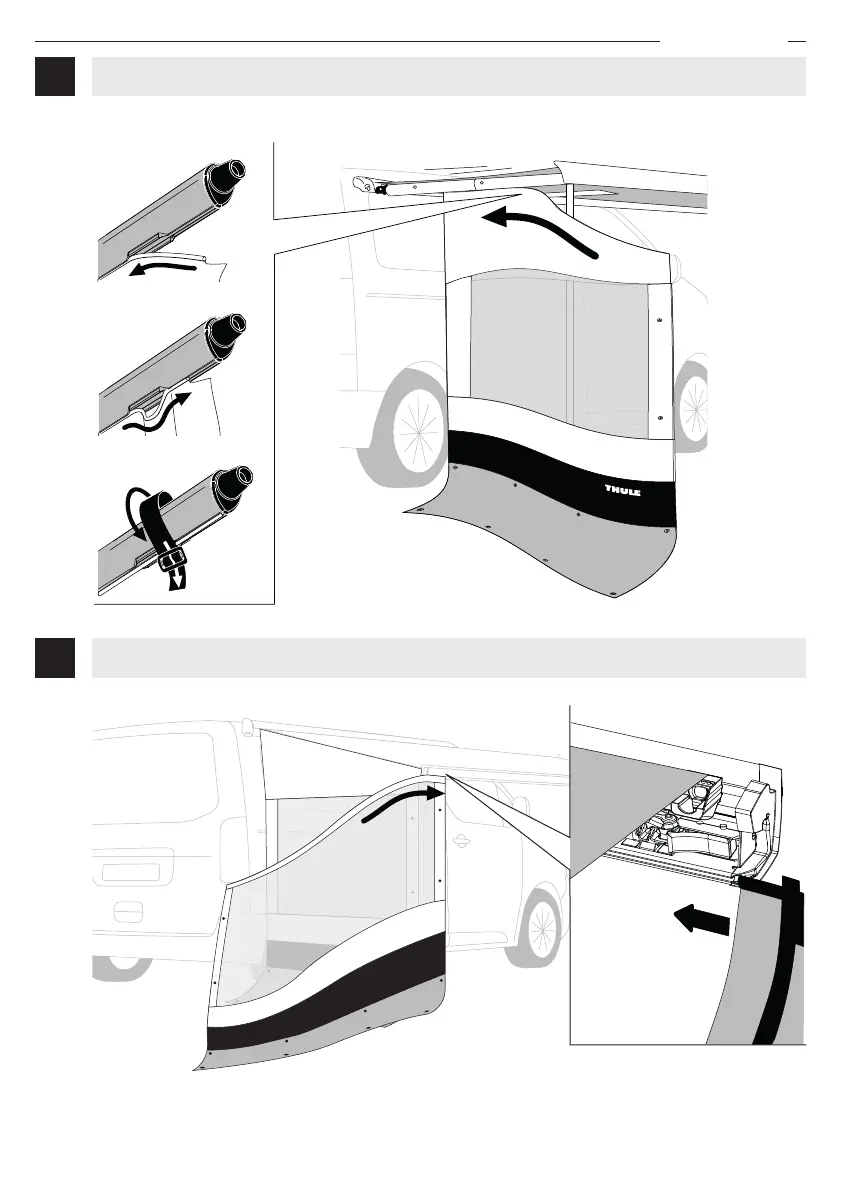 THULE