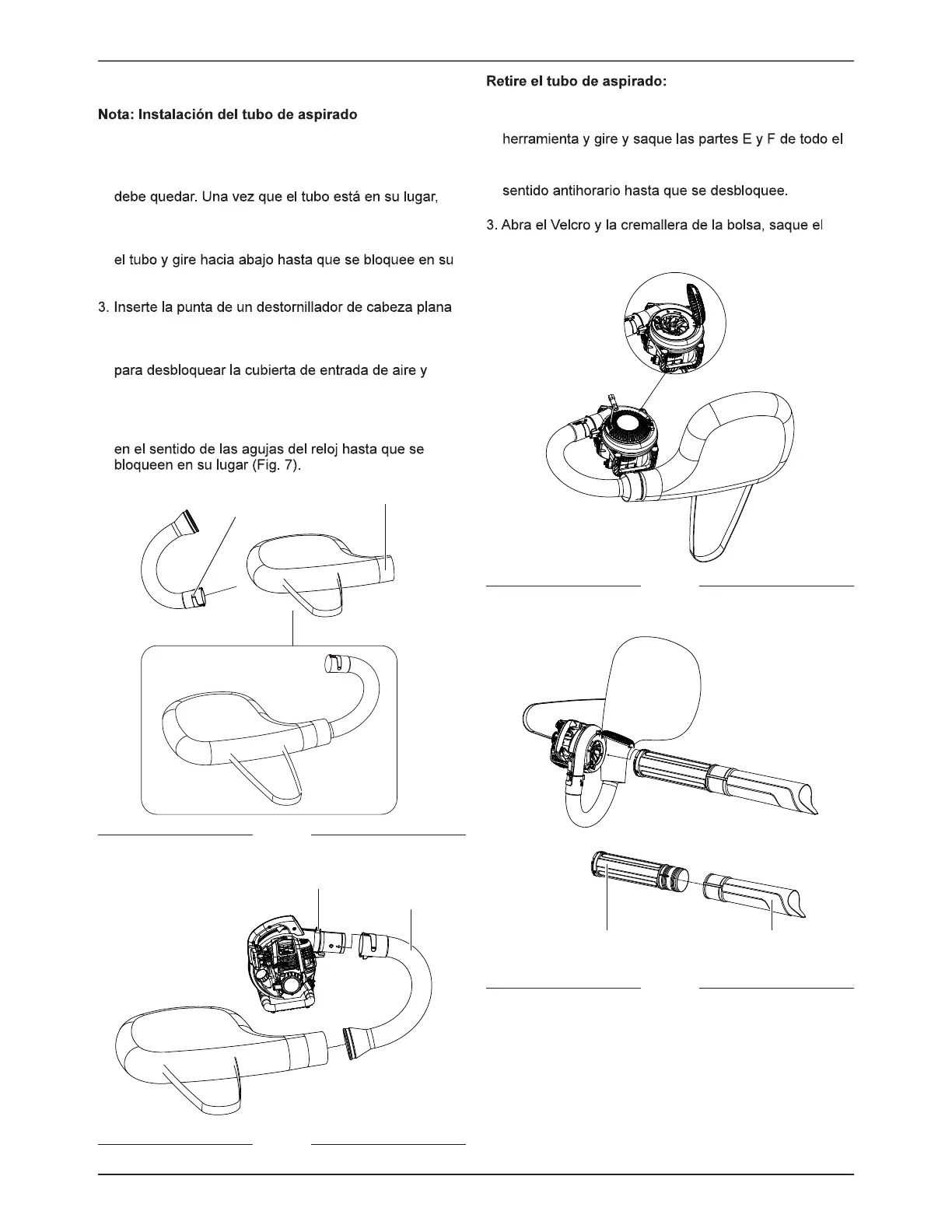 Nota: Instalación del tubo de aspirado

debe quedar. Una vez que el tubo está en su lugar,

el tubo y gire hacia abajo hasta que se bloquee en su

3. Inserte la punta de un destornillador de cabeza plana

para desbloquear la cubierta de entrada de aire y

en el sentido de las agujas del reloj hasta que se bloqueen en su lugar (Fig. 7).

Retire el tubo de aspirado:

herramienta y gire y saque las partes E y F de todo el

sentido antihorario hasta que se desbloquee.

3. Abra el Velcro y la cremallera de la bolsa, saque el