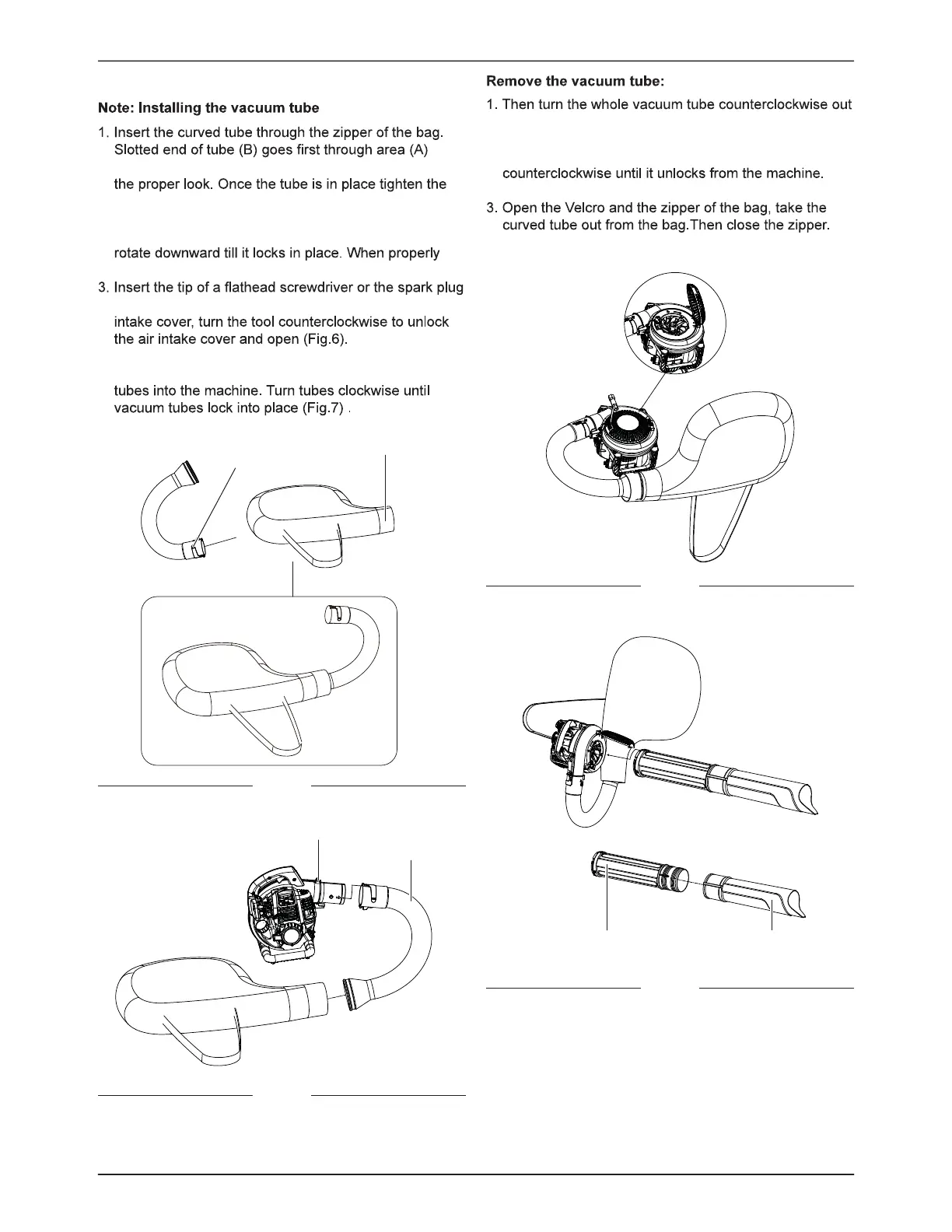 Note: Installing the vacuum tube

1. Insert the curved tube through the zipper of the bag. Slotted end of tube (B) goes first through area (A)

the proper look. Once the tube is in place tighten the

rotate downward till it locks in place. When properly

3. Insert the tip of a flathead screwdriver or the spark plug

intake cover, turn the tool counterclockwise to unlock the air intake cover and open (Fig.6).

tubes into the machine. Turn tubes clockwise until vacuum tubes lock into place (Fig.7) .

Remove the vacuum tube:

1. Then turn the whole vacuum tube counterclockwise out

counterclockwise until it unlocks from the machine.

3. Open the Velcro and the zipper of the bag, take the curved tube out from the bag.Then close the zipper.