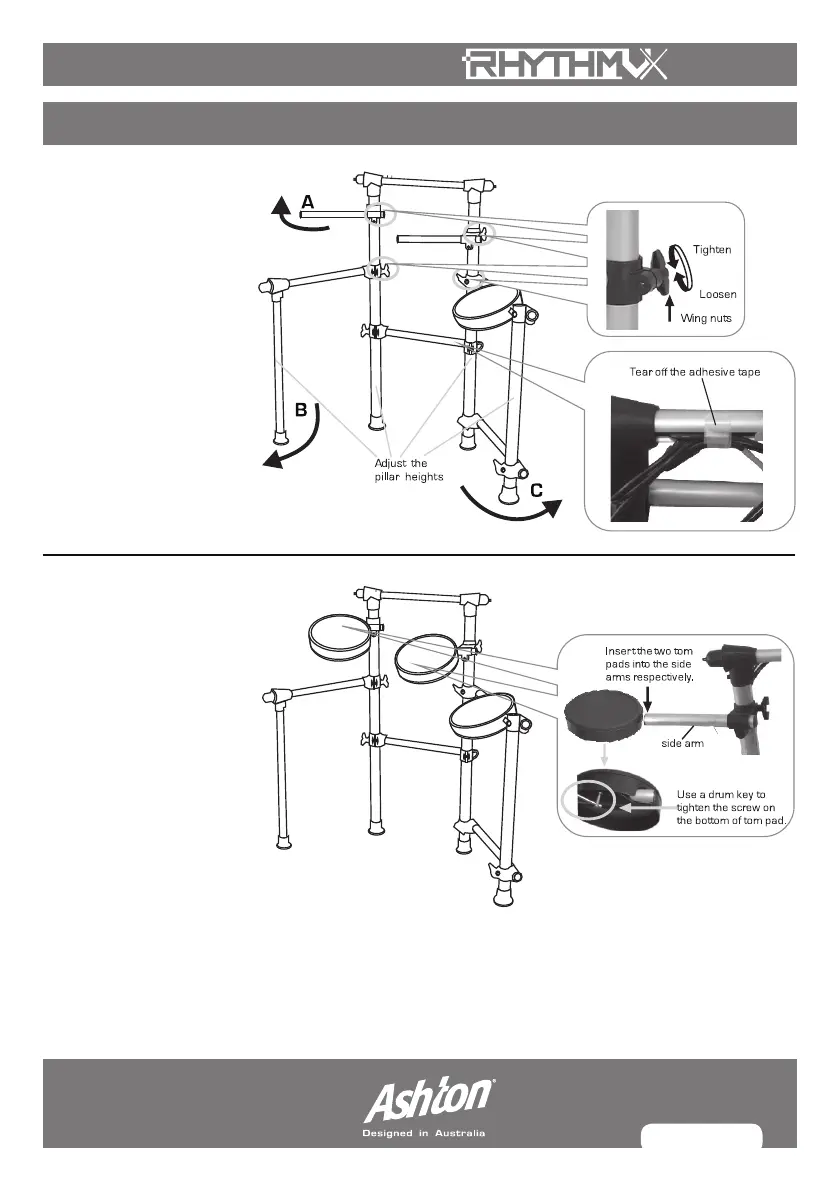 RHYTHMVX

A

Tighten

Loosen

Wing nuts

Tear off the adhesive tape

B

Adjust the pillar heights

C

Insert the two tom pads into the side arms respectively.

side arm

Use a drum key to tighten the screw on the bottom of tom pad.

Ashton®

Designed in Australia