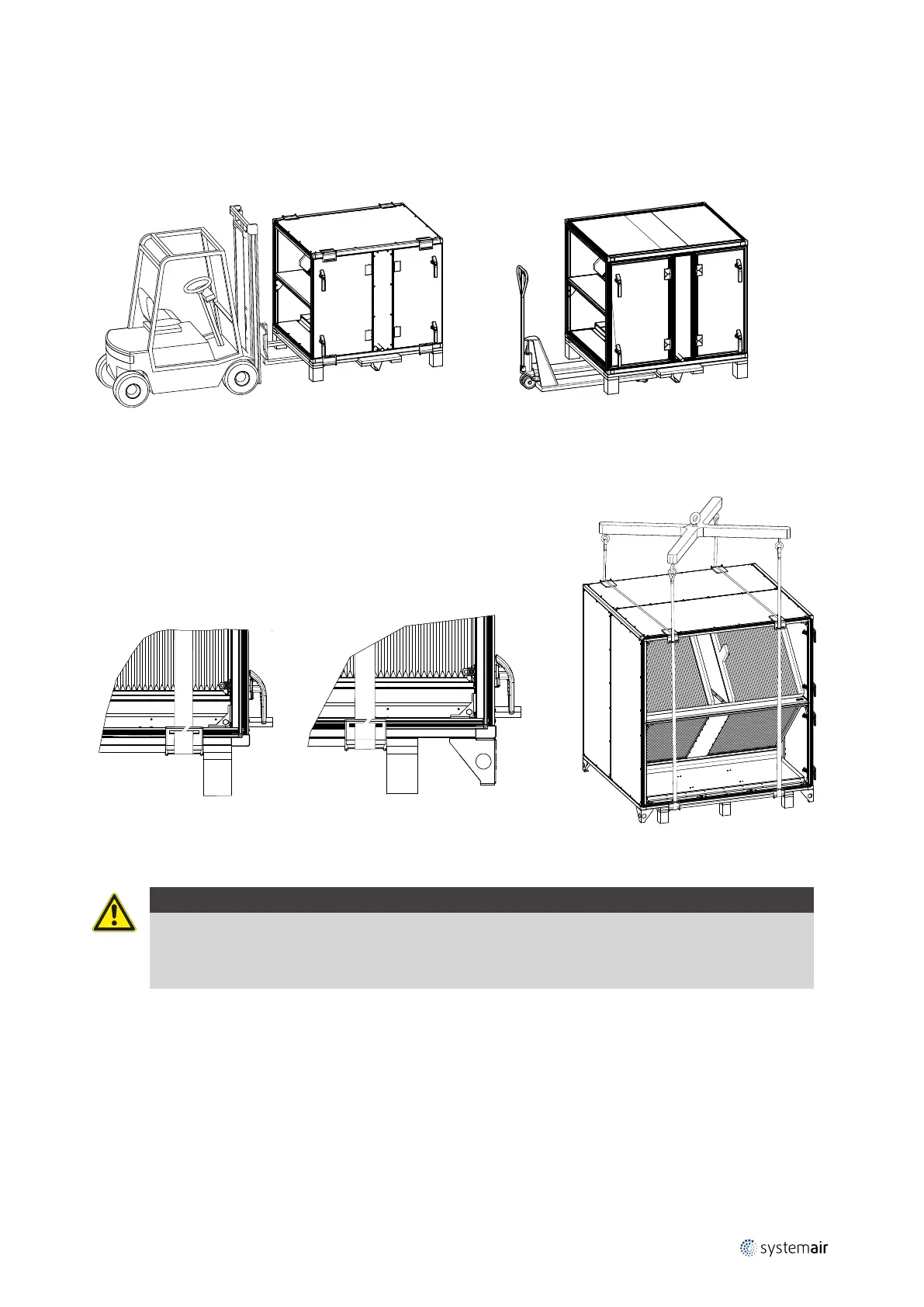 systemair