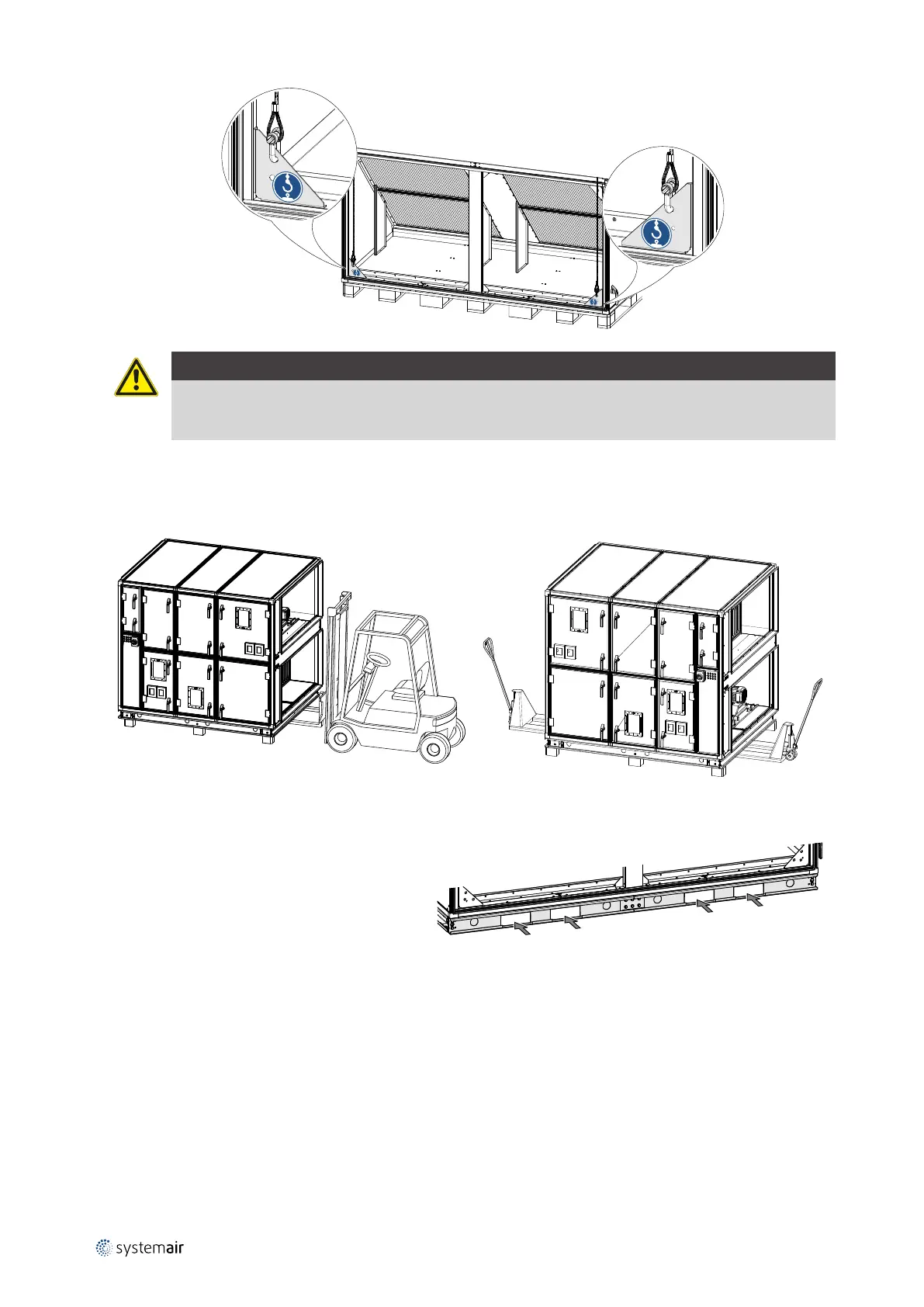 systemair