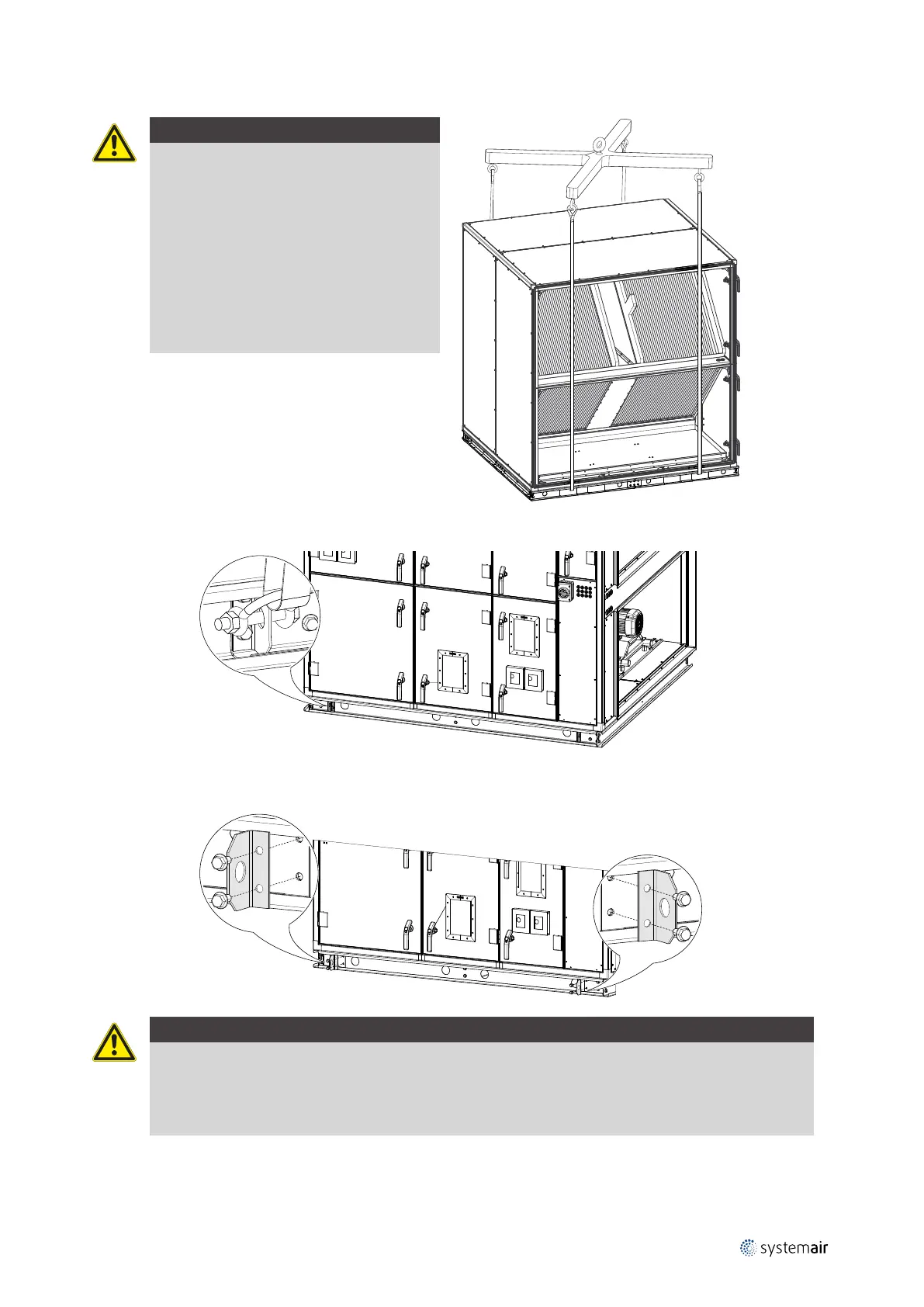 systemair