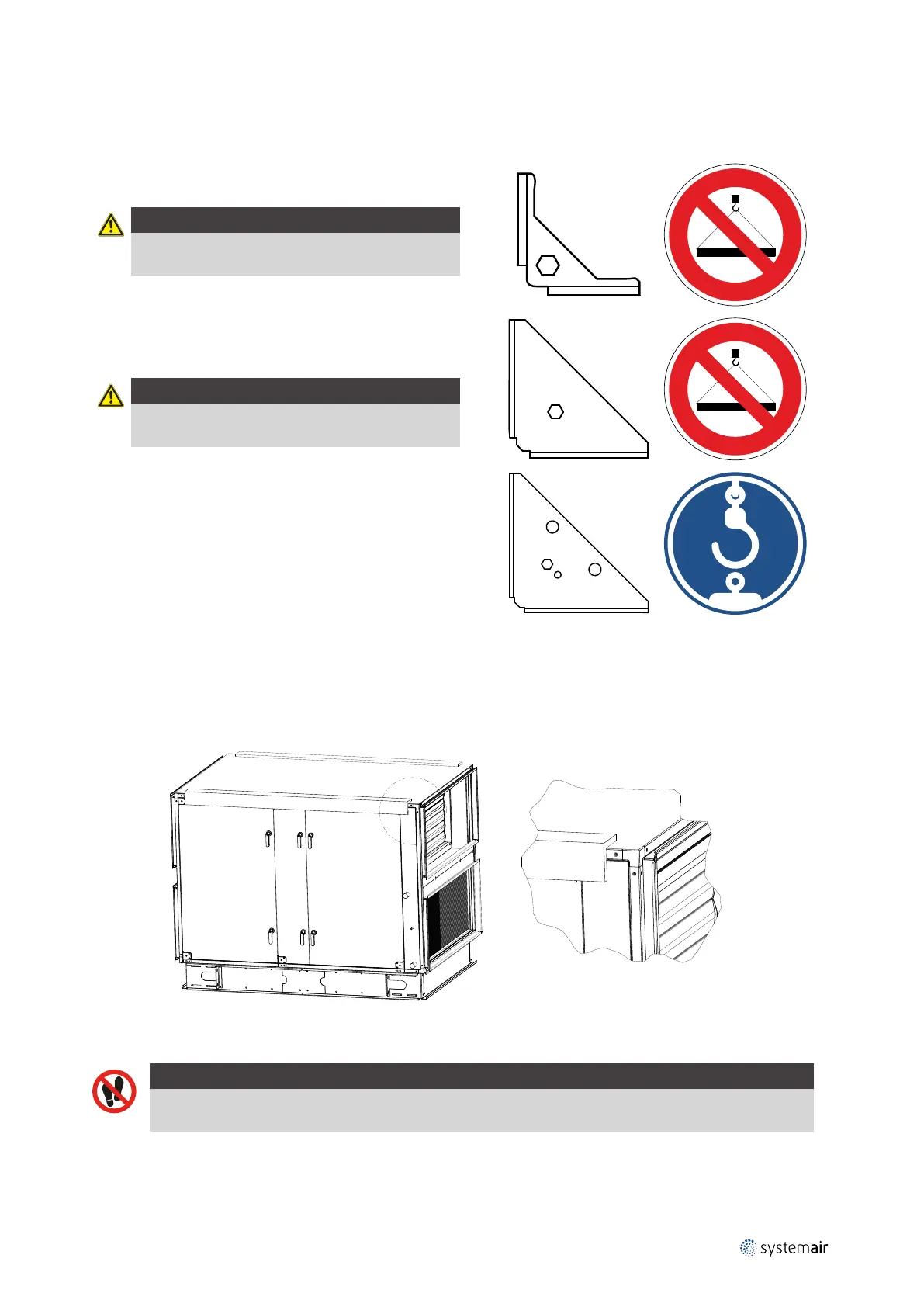 systemair