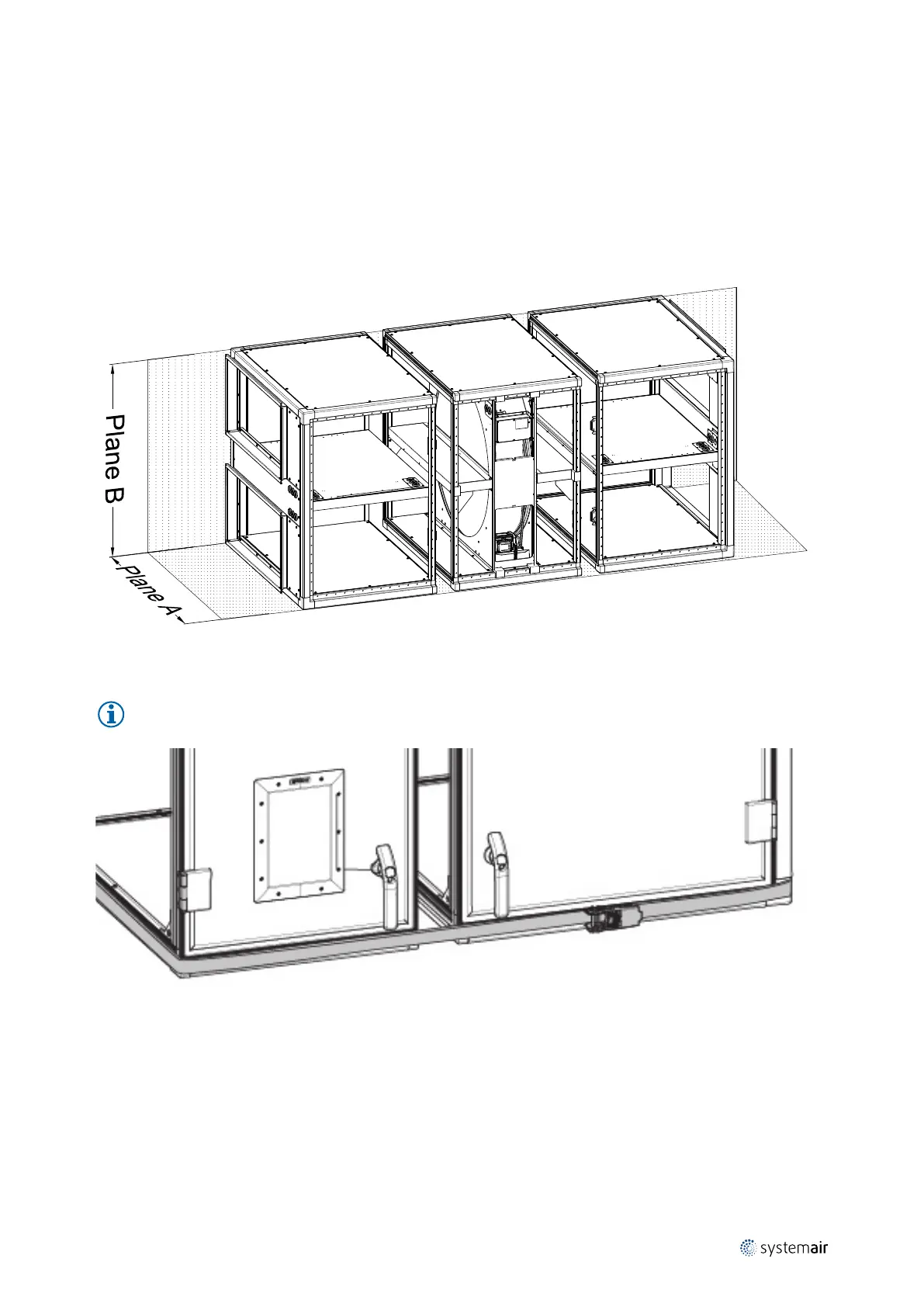 Plane B

Plane A

systemair