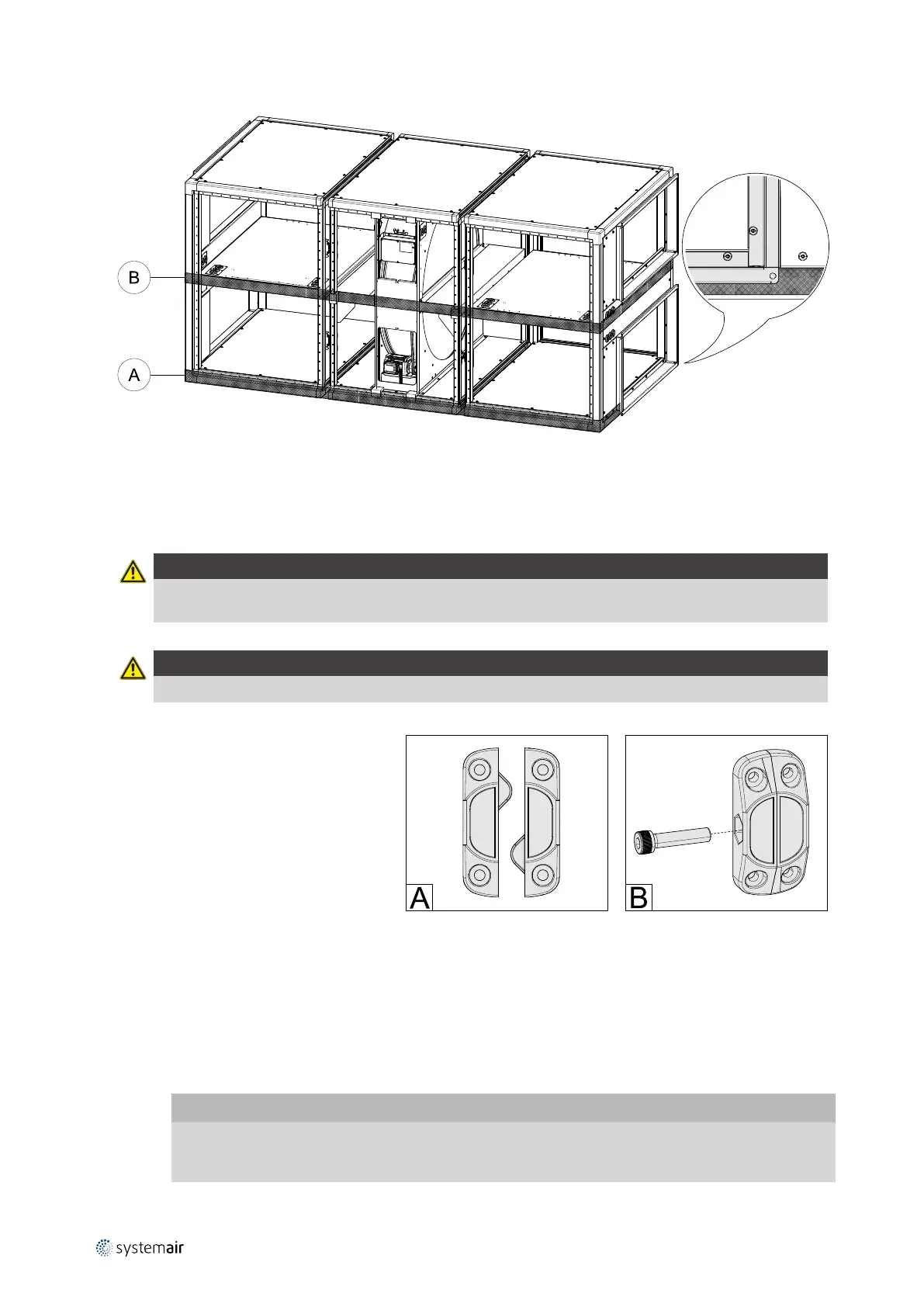 B

A

A

B

systemair