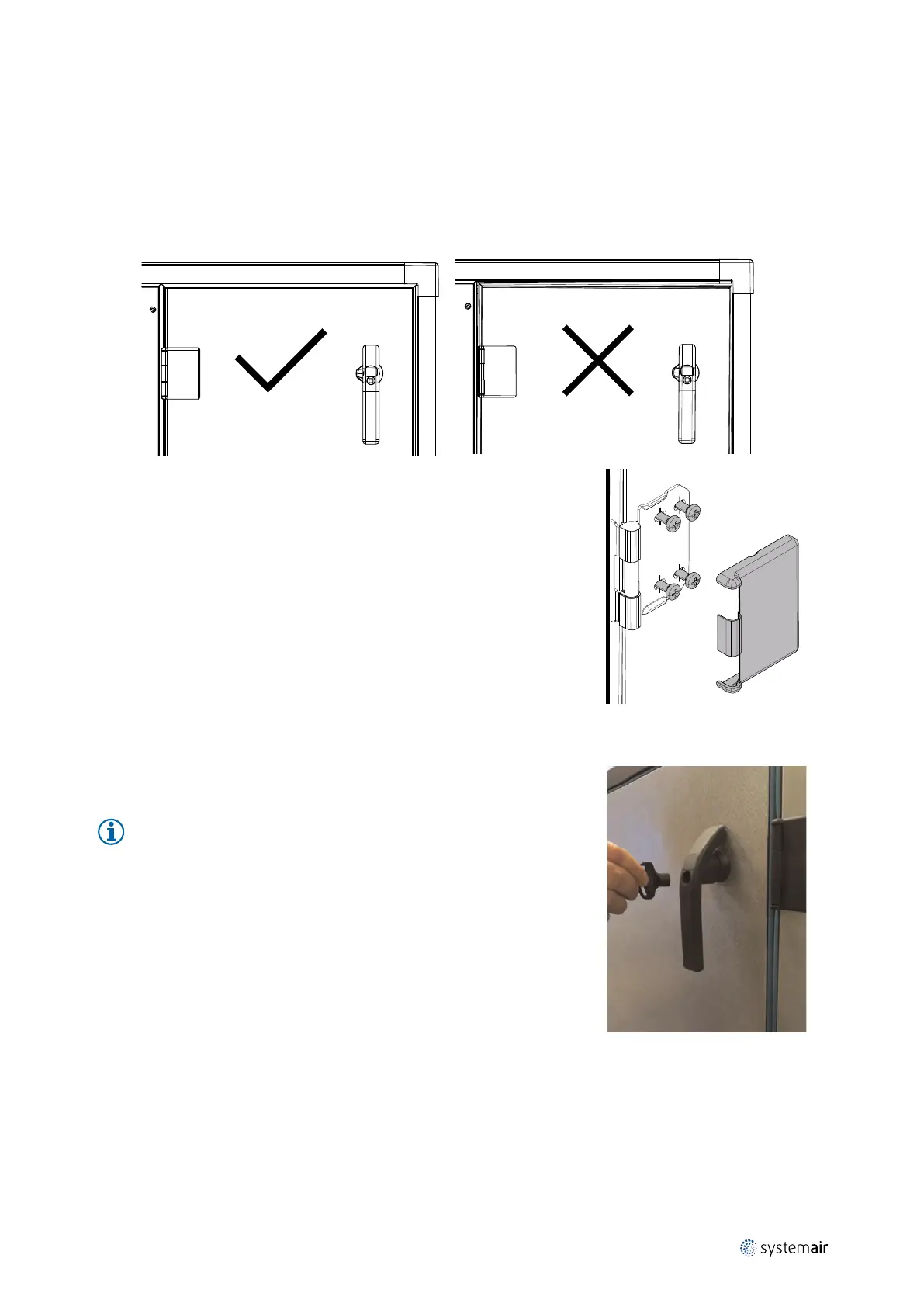 systemair