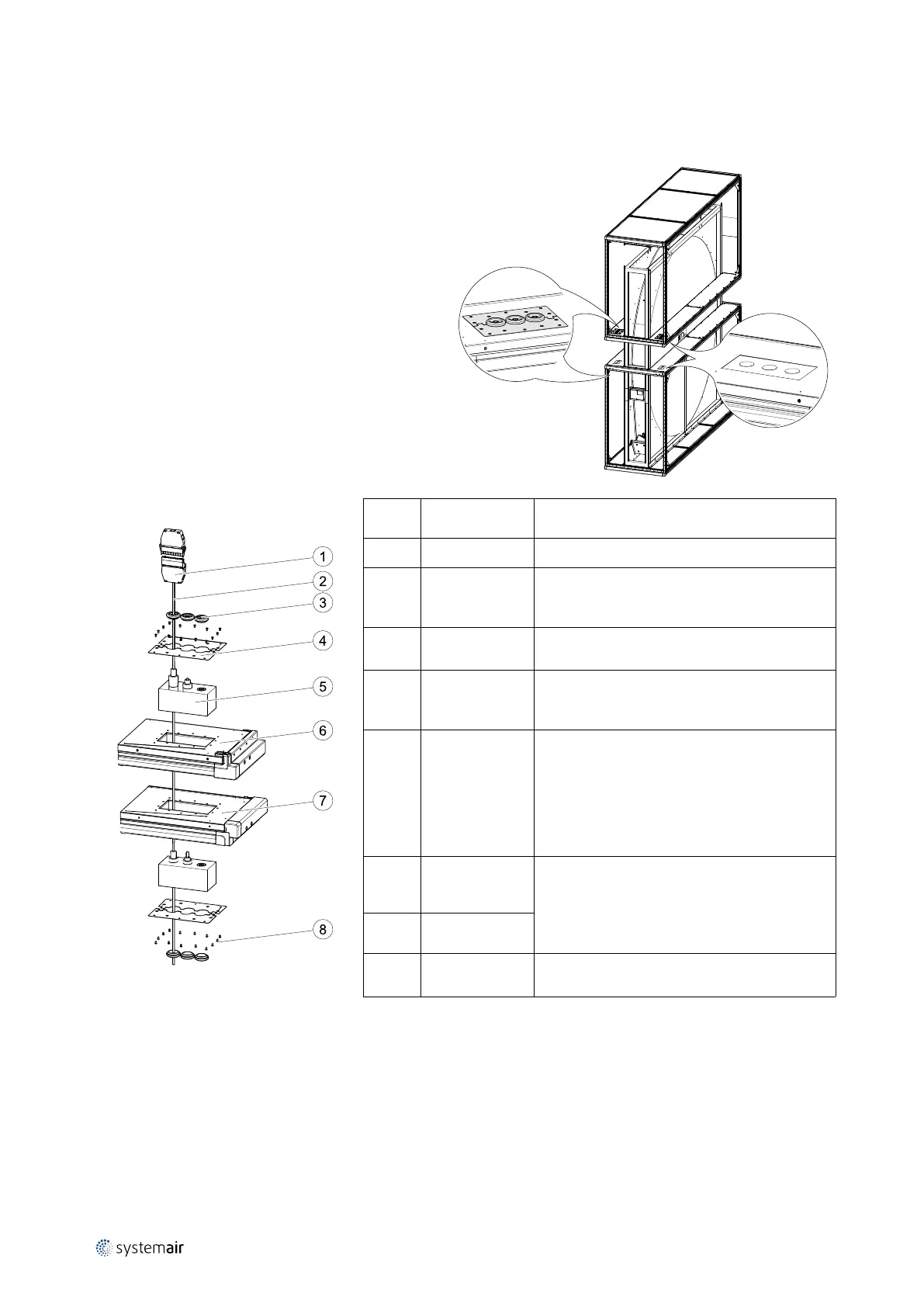 1
2
3
4
5
6
7
8

systemair